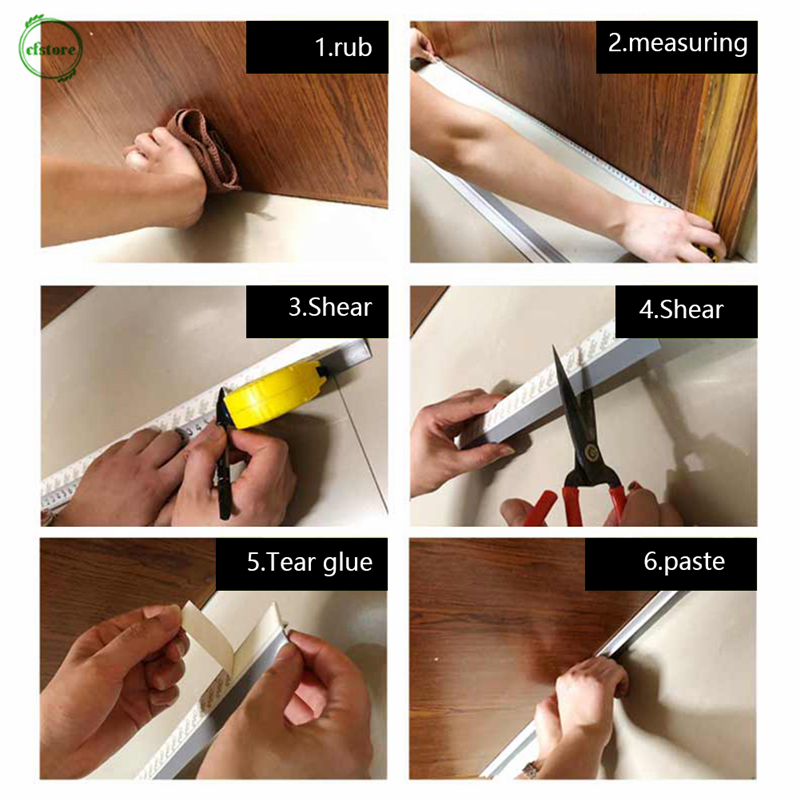 cfstore

1.rub

2.measuring

3.Shear

4.Shear

5.Tear glue

6.paste