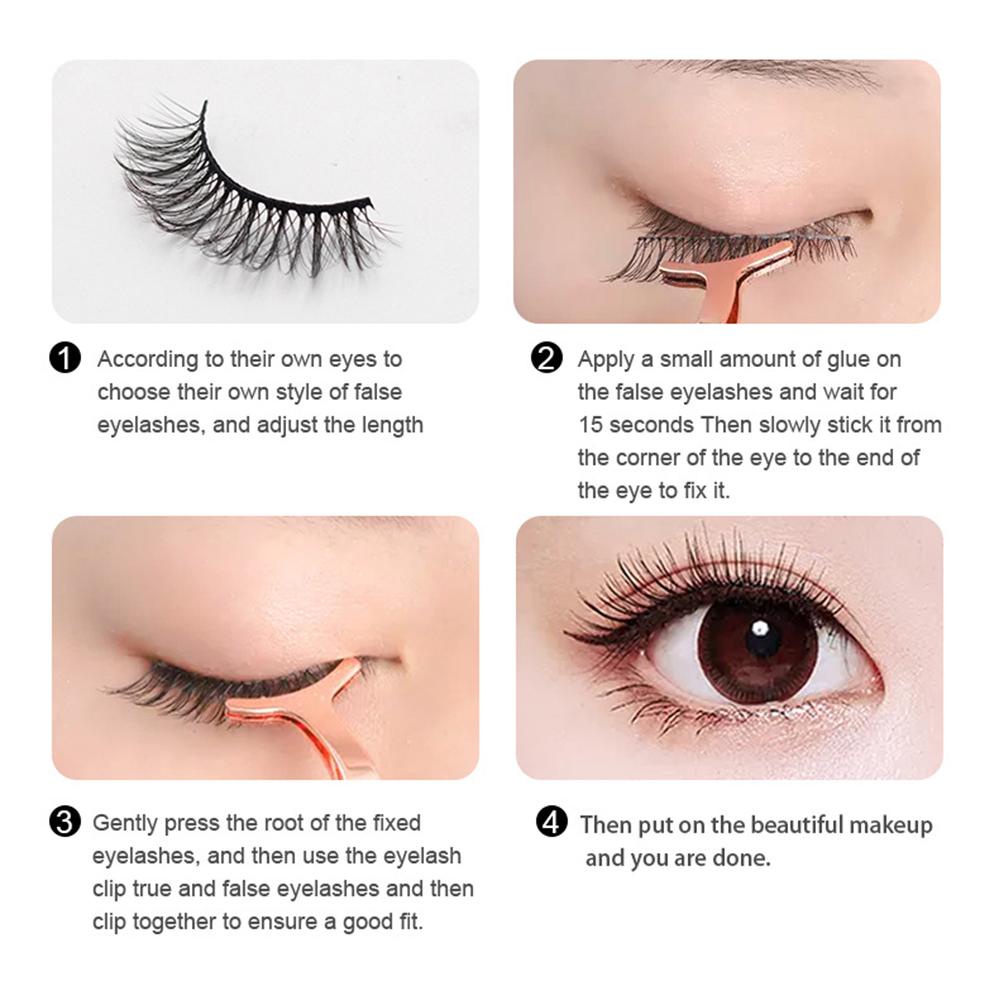 1 According to their own eyes to choose their own style of false eyelashes, and adjust the length

2 Apply a small amount of glue on the false eyelashes and wait for 15 seconds Then slowly stick it from the corner of the eye to the end of the eye to fix it.

3 Gently press the root of the fixed eyelashes, and then use the eyelash clip true and false eyelashes and then clip together to ensure a good fit.

4 Then put on the beautiful makeup and you are done.