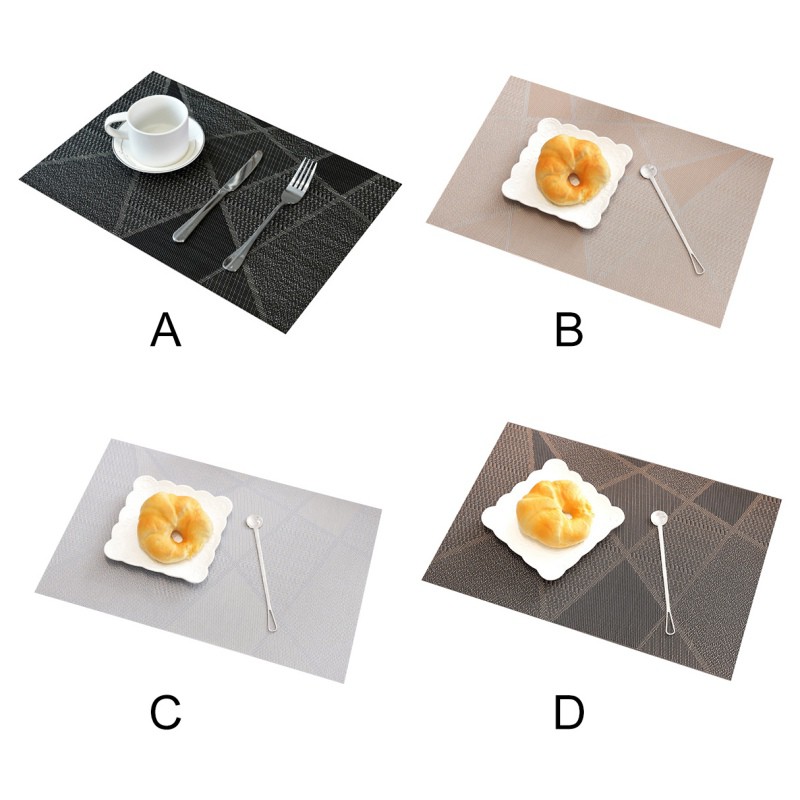 A

B

C

D