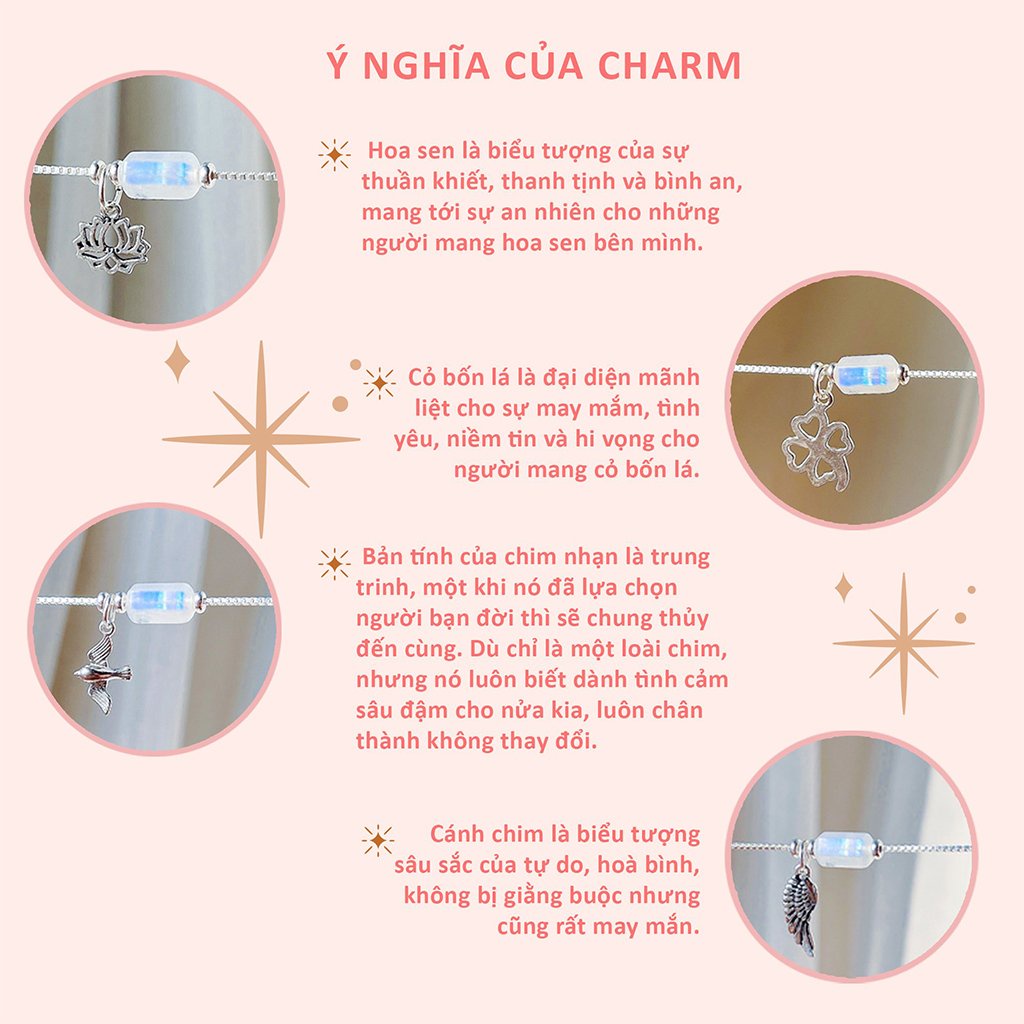 Ý NGHĨA CỦA CHARM

Hoa sen là biểu tượng của sự thuần khiết, thanh tịnh và bình an, mang tới sự an nhiên cho những người mang hoa sen bên mình.

Cỏ bốn lá là đại diện mãnh liệt cho sự may mắn, tình yêu, niềm tin và hi vọng cho người mang cỏ bốn lá.

Bản tính của chim nhạn là trung trinh, một khi nó đã lựa chọn người bạn đời thì sẽ chung thủy đến cùng. Dù chỉ là một loài chim, nhưng nó luôn biết dành tình cảm sâu đậm cho nửa kia, luôn chân thành không thay đổi.

Cánh chim là biểu tượng sâu sắc của tự do, hoà bình, không bị giằng buộc nhưng cũng rất may mắn.