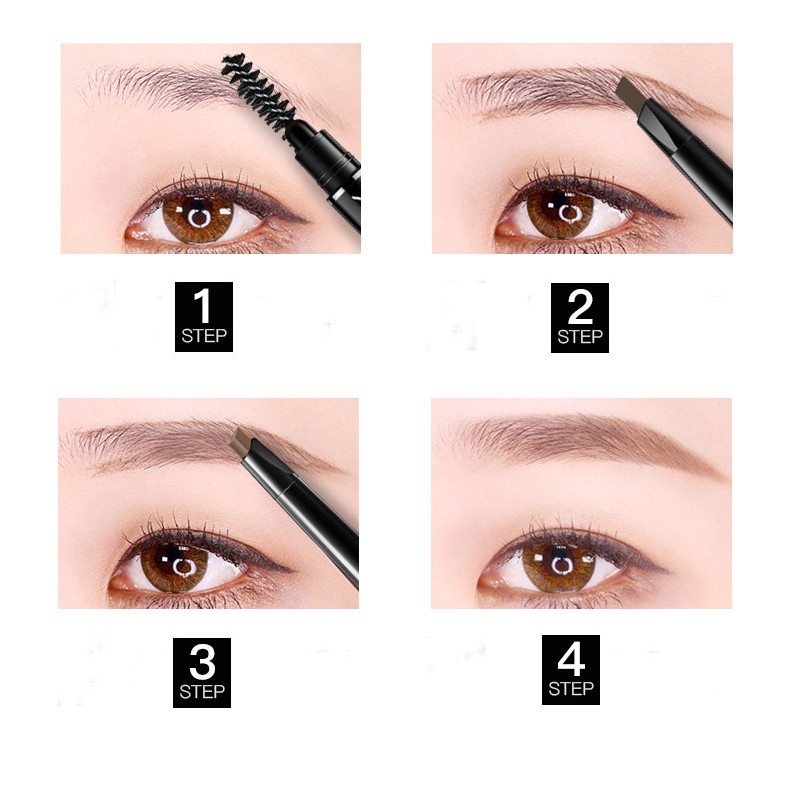 1
STEP

2
STEP

3
STEP

4
STEP