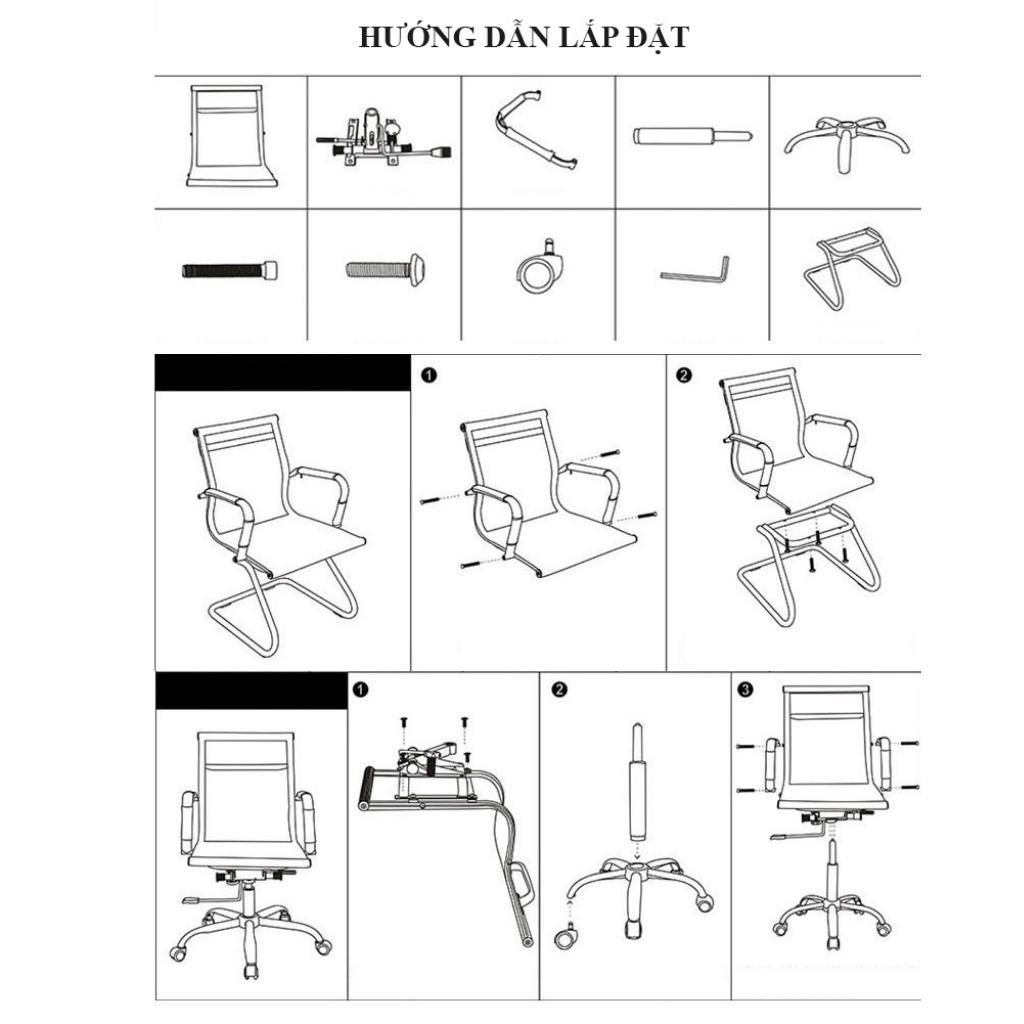 HƯỚNG DẪN LẮP ĐẶT

1

2

1

2

3