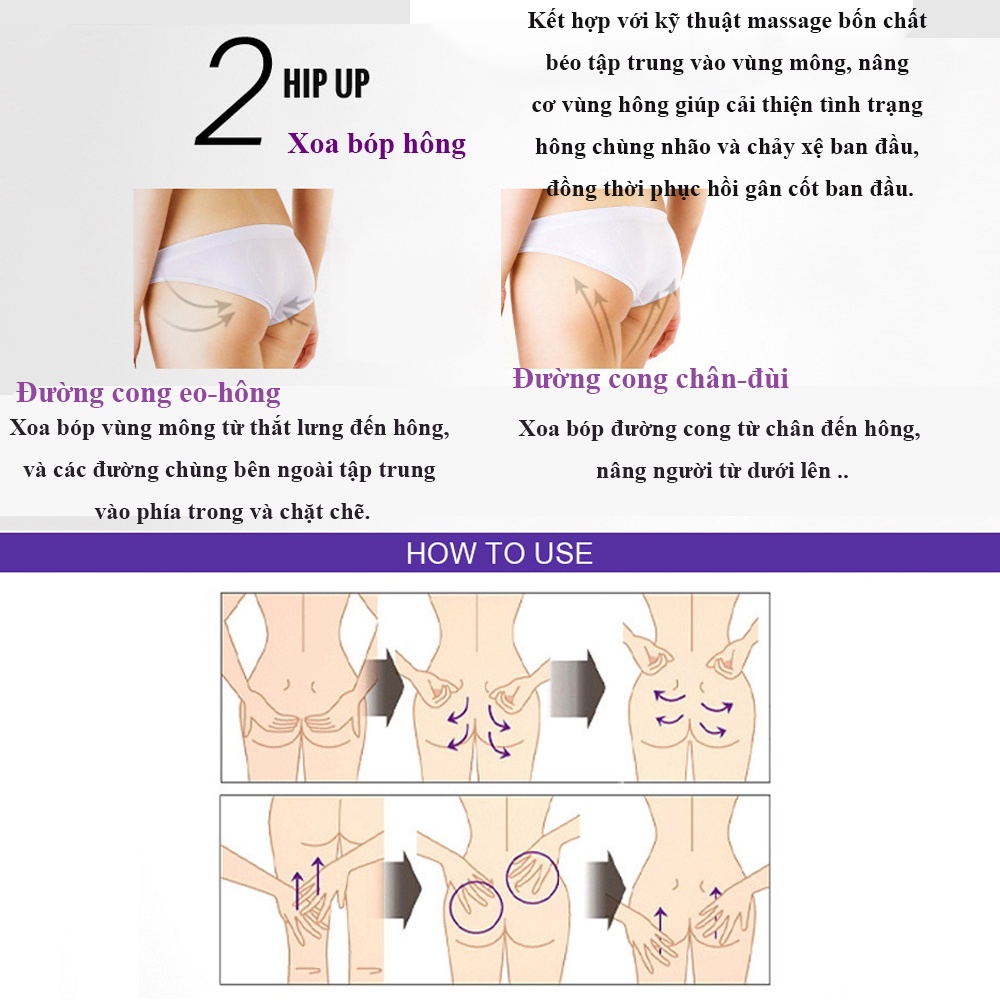 2 HIP UP

Xoa bóp hông

Kết hợp với kỹ thuật massage bốn chất béo tập trung vào vùng mông, nâng cơ vùng hông giúp cải thiện tình trạng hông chùng nhão và chảy xệ ban đầu, đồng thời phục hồi gân cốt ban đầu.

Đường cong eo-hông

Xoa bóp vùng mông từ thắt lưng đến hông, và các đường chùng bên ngoài tập trung vào phía trong và chặt chẽ.

Đường cong chân-đùi

Xoa bóp đường cong từ chân đến hông, nâng người từ dưới lên ..

HOW TO USE