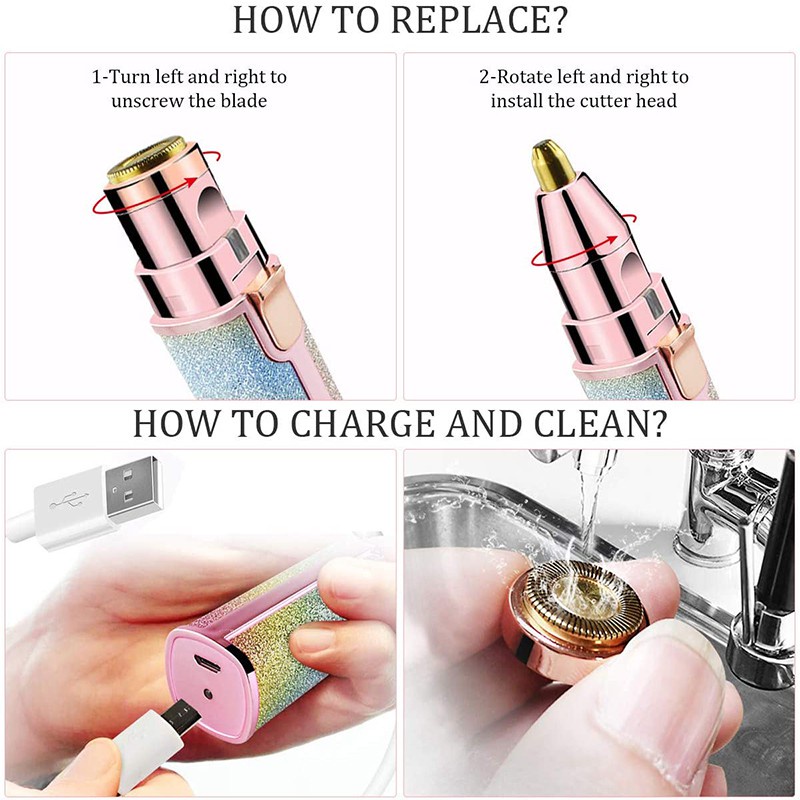 HOW TO REPLACE?

1-Turn left and right to unscrew the blade

2-Rotate left and right to install the cutter head

HOW TO CHARGE AND CLEAN?