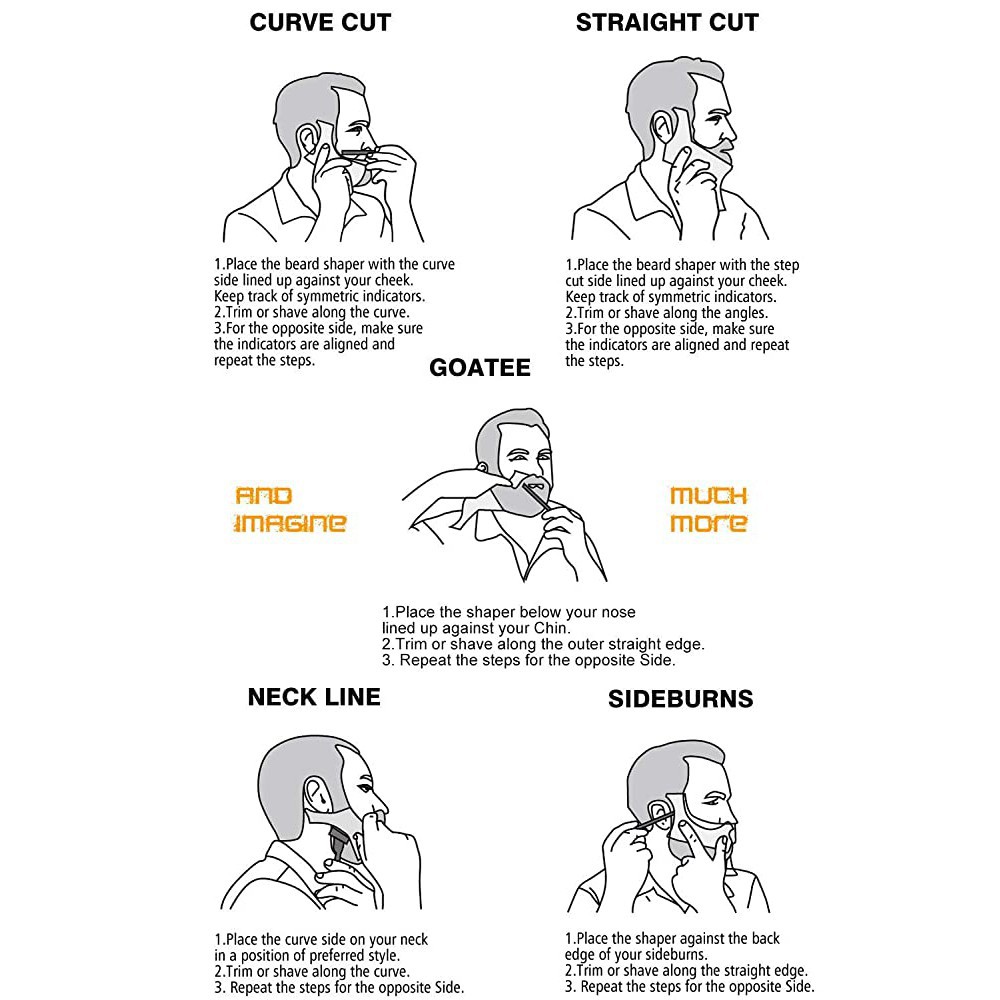 CURVE CUT

1.Place the beard shaper with the curve side lined up against your cheek. Keep track of symmetric indicators.
2.Trim or shave along the curve.
3.For the opposite side, make sure the indicators are aligned and repeat the steps.

STRAIGHT CUT

1.Place the beard shaper with the step cut side lined up against your cheek. Keep track of symmetric indicators.
2.Trim or shave along the angles.
3.For the opposite side, make sure the indicators are aligned and repeat the steps.

GOATEE

AND IMAGINE

MUCH MORE

1.Place the shaper below your nose lined up against your Chin.
2.Trim or shave along the outer straight edge.
3. Repeat the steps for the opposite Side.

NECK LINE

1.Place the curve side on your neck in a position of preferred style.
2.Trim or shave along the curve.
3. Repeat the steps for the opposite Side.

SIDEBURNS

1.Place the shaper against the back edge of your sideburns.
2.Trim or shave along the straight edge.
3. Repeat the steps for the opposite Side.