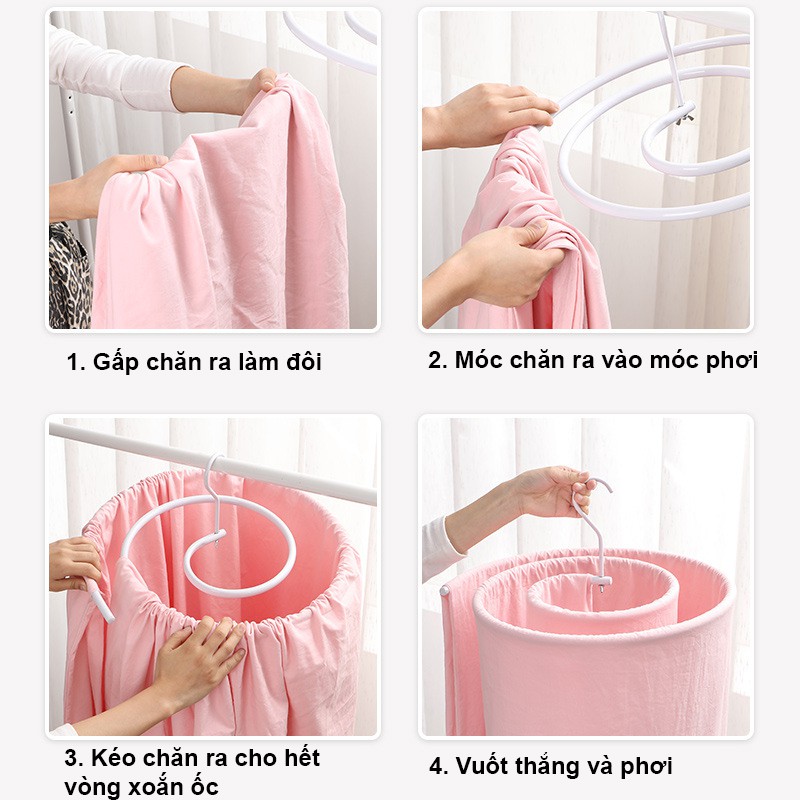 1. Gấp chăn ra làm đôi

2. Móc chăn ra vào móc phơi

3. Kéo chăn ra cho hết vòng xoắn ốc

4. Vuốt thẳng và phơi