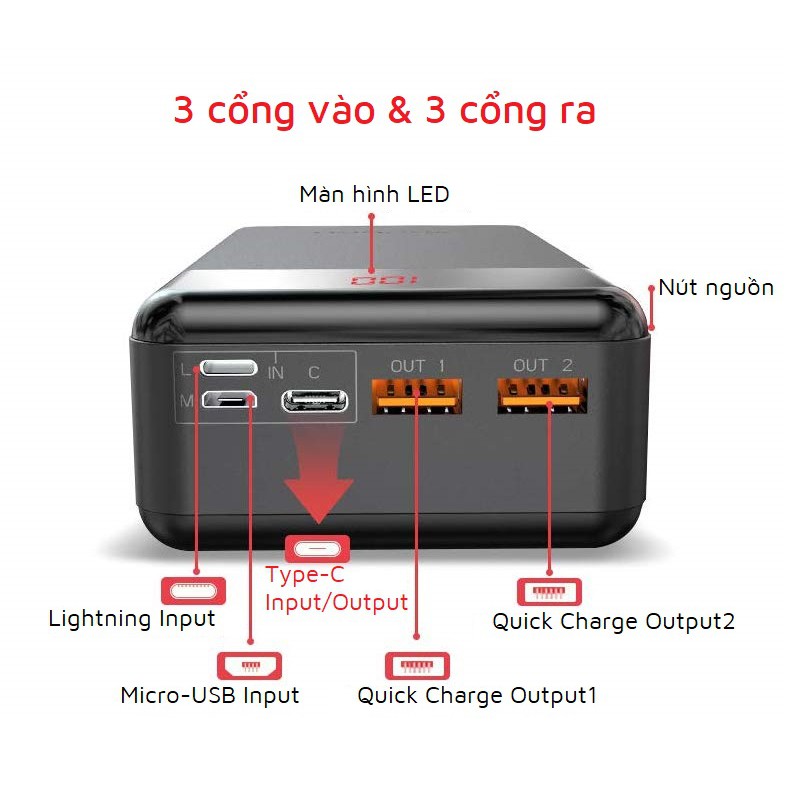 3 cổng vào & 3 cổng ra

Màn hình LED

Nút nguồn

L

M

IN C

OUT 1

OUT 2

Type-C Input/Output

Lightning Input

Quick Charge Output2

Micro-USB Input

Quick Charge Output1