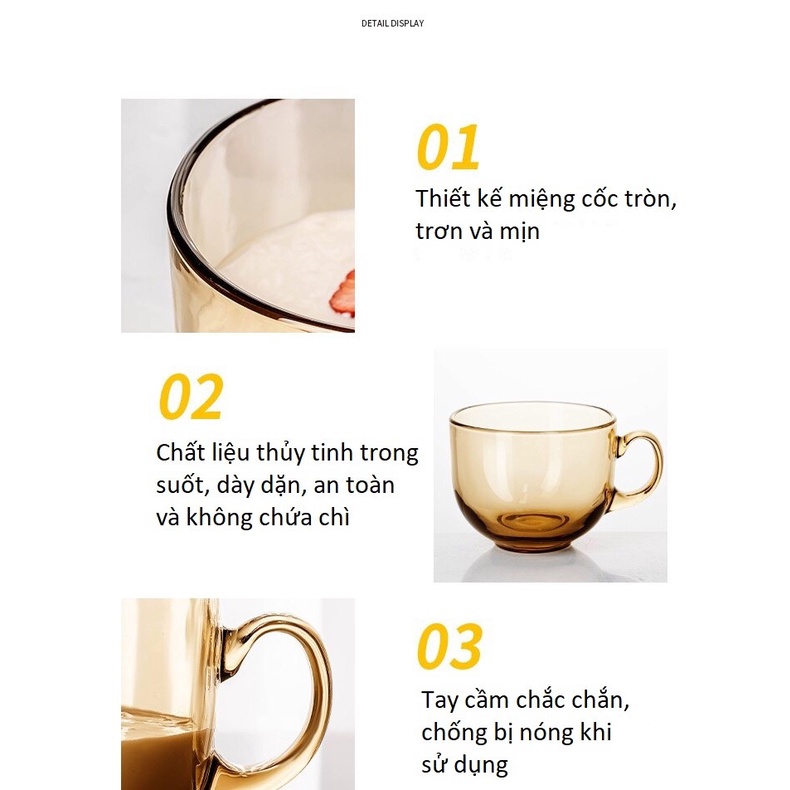 DETAIL DISPLAY

01

Thiết kế miệng cốc tròn, trơn và mịn

02

Chất liệu thủy tinh trong suốt, dày dặn, an toàn và không chứa chì

03

Tay cầm chắc chắn, chống bị nóng khi sử dụng