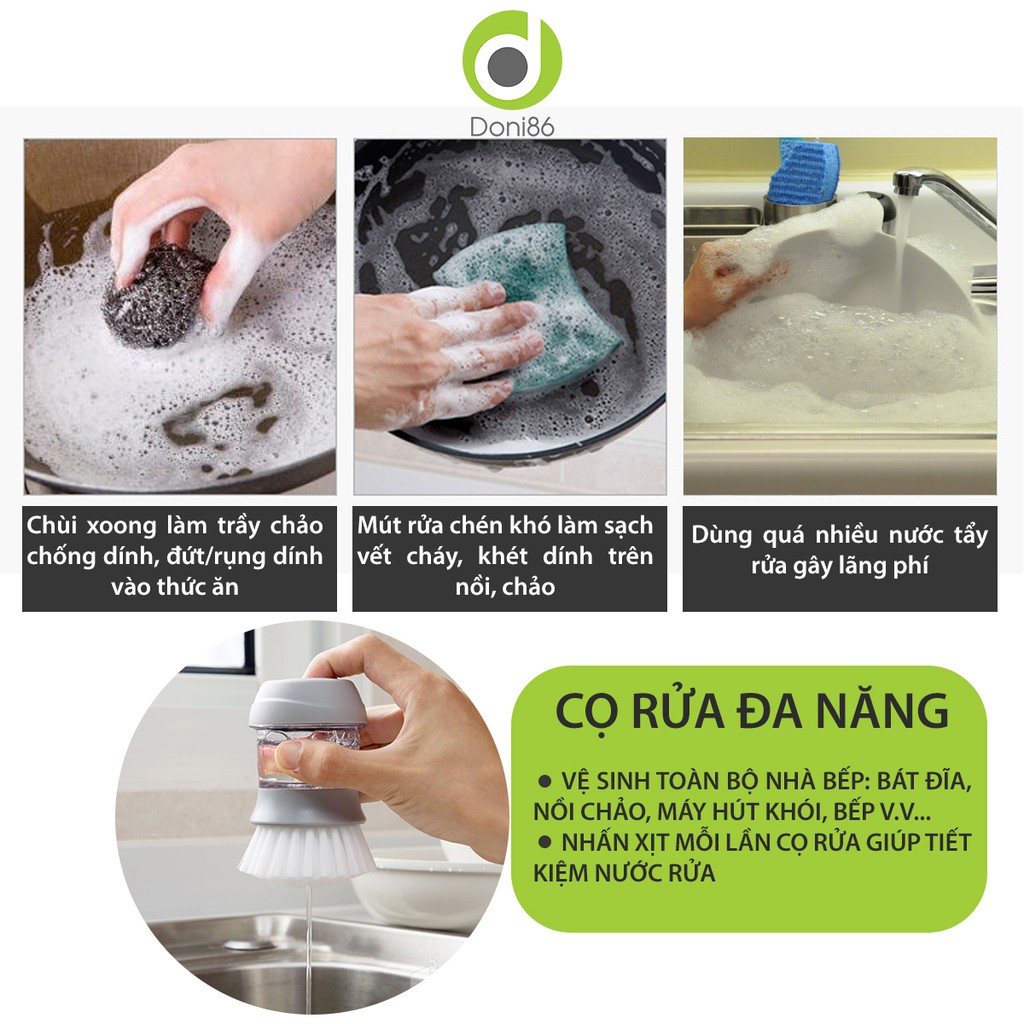 Doni86

Chùi xoong làm trầy chảo chống dính, đứt/rụng dính vào thức ăn

Mút rửa chén khó làm sạch vết cháy, khét dính trên nồi, chảo

Dùng quá nhiều nước tẩy rửa gây lãng phí

CỌ RỬA ĐA NĂNG

● VỆ SINH TOÀN BỘ NHÀ BẾP: BÁT ĐĨA, NỒI CHẢO, MÁY HÚT KHÓI, BẾP V.V...
● NHẤN XỊT MỖI LẦN CỌ RỬA GIÚP TIẾT KIỆM NƯỚC RỬA