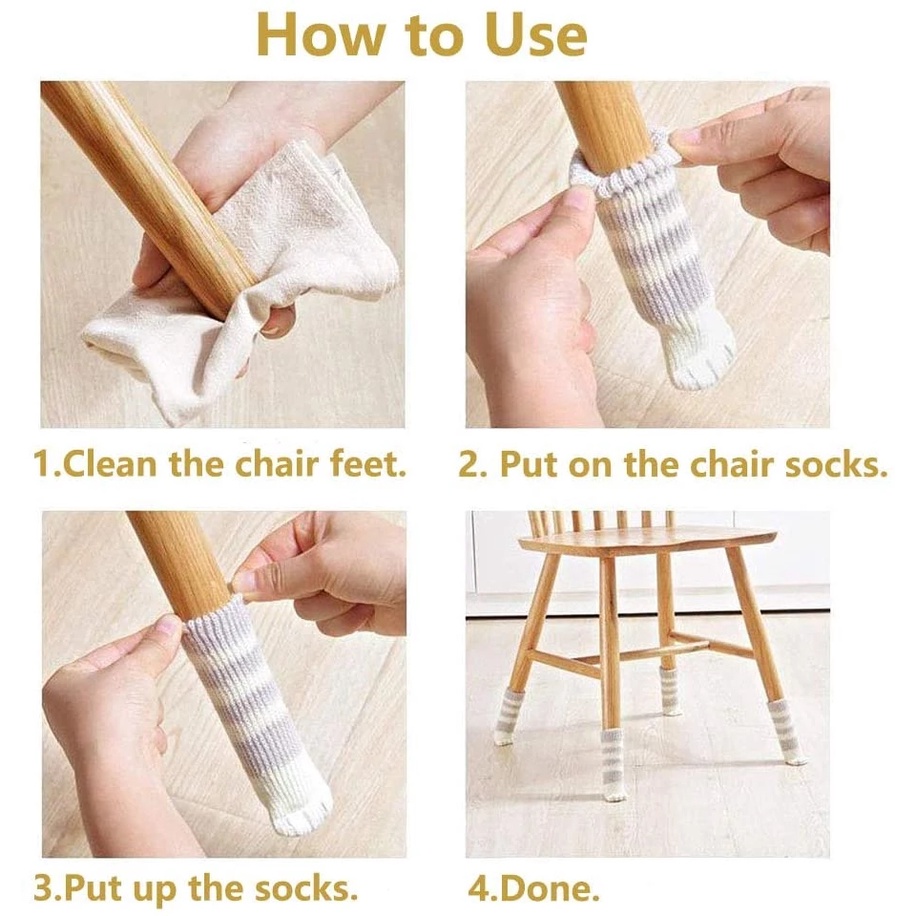 How to Use

1.Clean the chair feet.

2. Put on the chair socks.

3.Put up the socks.

4.Done.