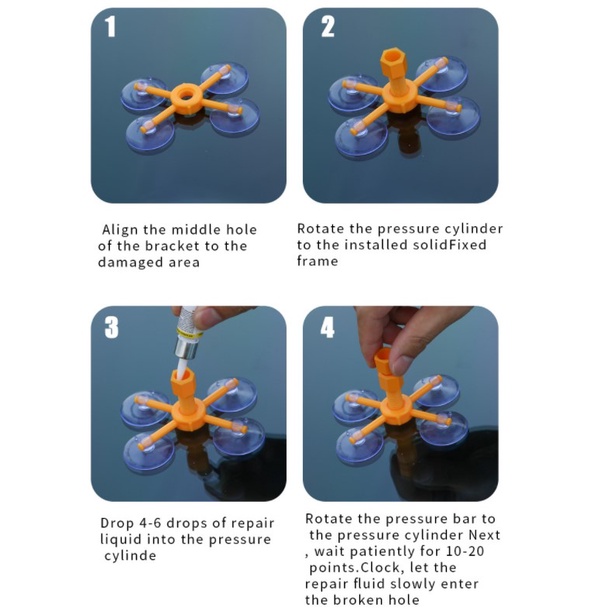 1

Align the middle hole of the bracket to the damaged area

2

Rotate the pressure cylinder to the installed solidFixed frame

3

Drop 4-6 drops of repair liquid into the pressure cylinde

4

Rotate the pressure bar to the pressure cylinder Next , wait patiently for 10-20 points.Clock, let the repair fluid slowly enter the broken hole