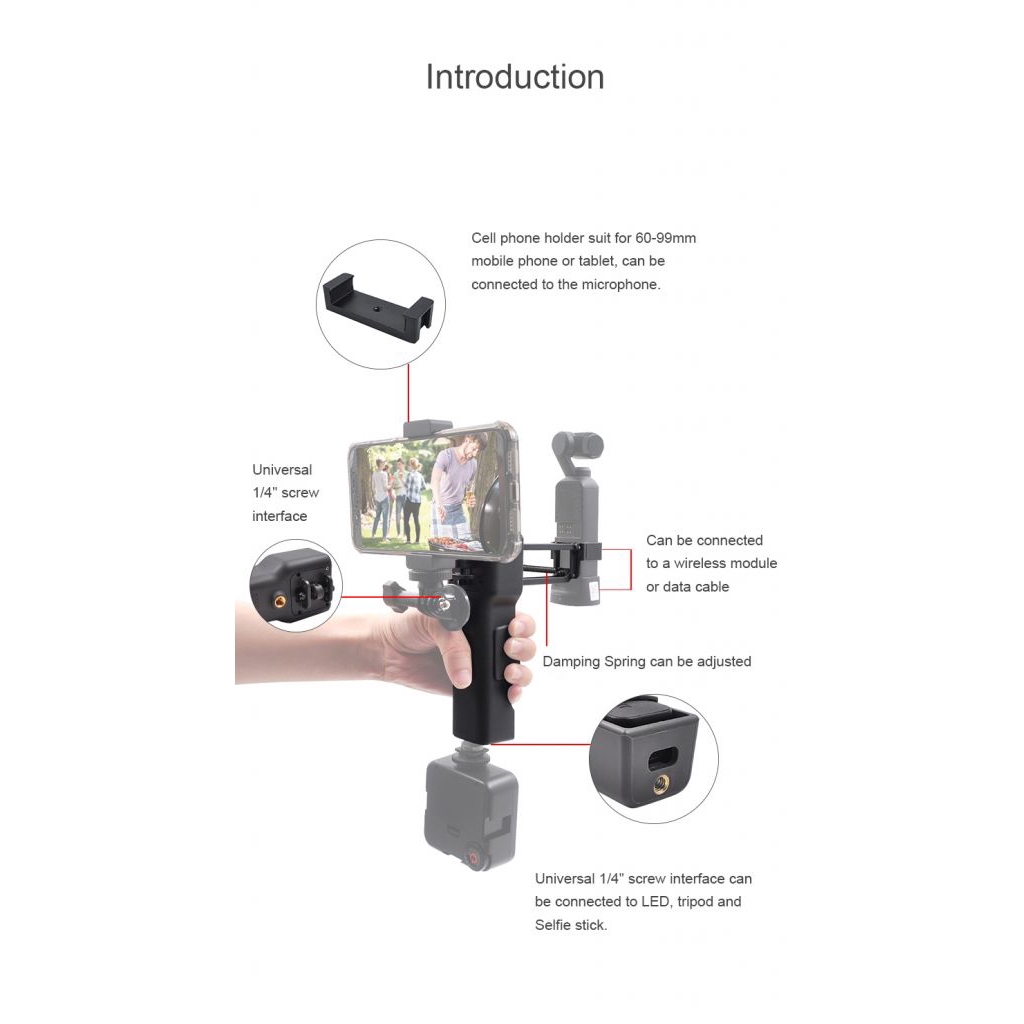 Introduction

Cell phone holder suit for 60-99mm mobile phone or tablet, can be connected to the microphone.

Universal 1/4" screw interface

Can be connected to a wireless module or data cable

Damping Spring can be adjusted

Universal 1/4" screw interface can be connected to LED, tripod and Selfie stick.