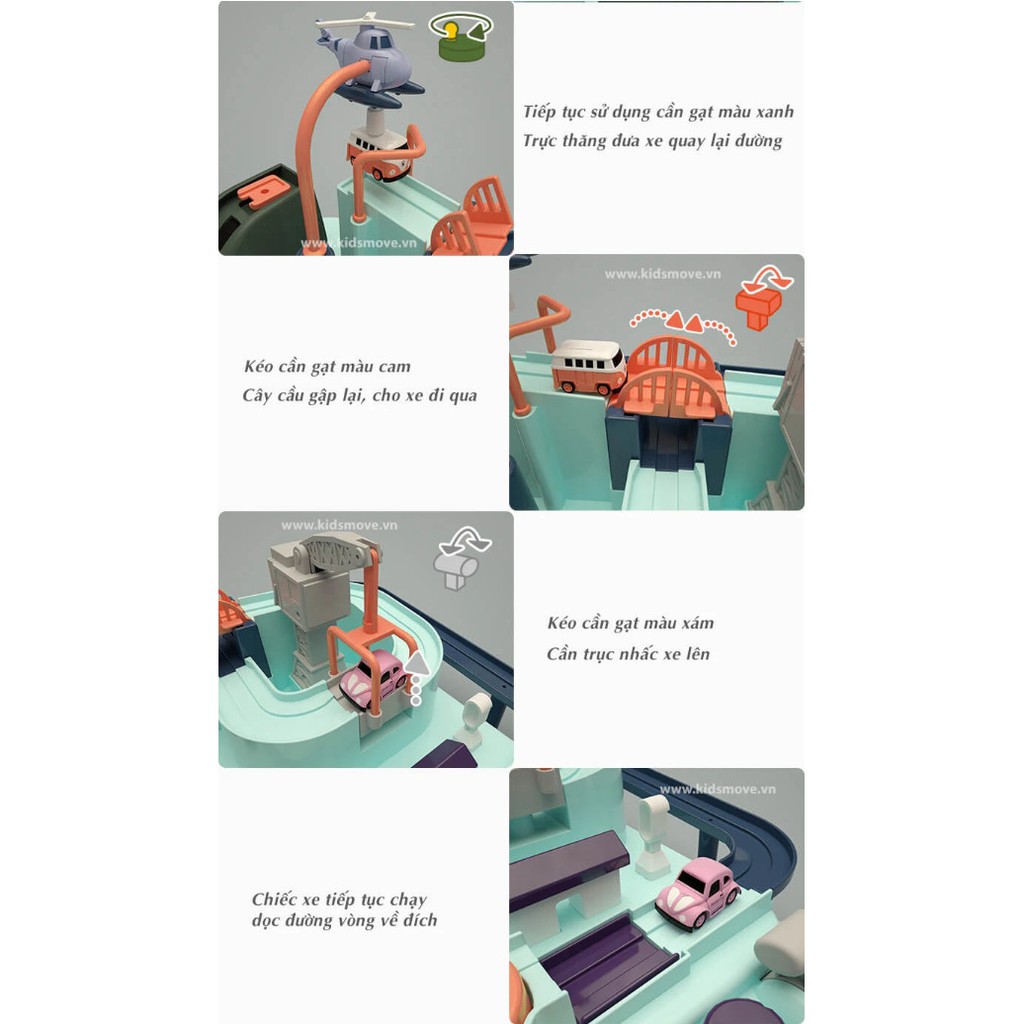 www.kidsmove.vn

Tiếp tục sử dụng cần gạt màu xanh
Trực thăng đưa xe quay lại đường

www.kidsmove.vn

Kéo cần gạt màu cam
Cây cầu gập lại, cho xe đi qua

www.kidsmove.vn

Kéo cần gạt màu xám
Cần trục nhấc xe lên

www.kidsmove.vn

Chiếc xe tiếp tục chạy
dọc đường vòng về đích