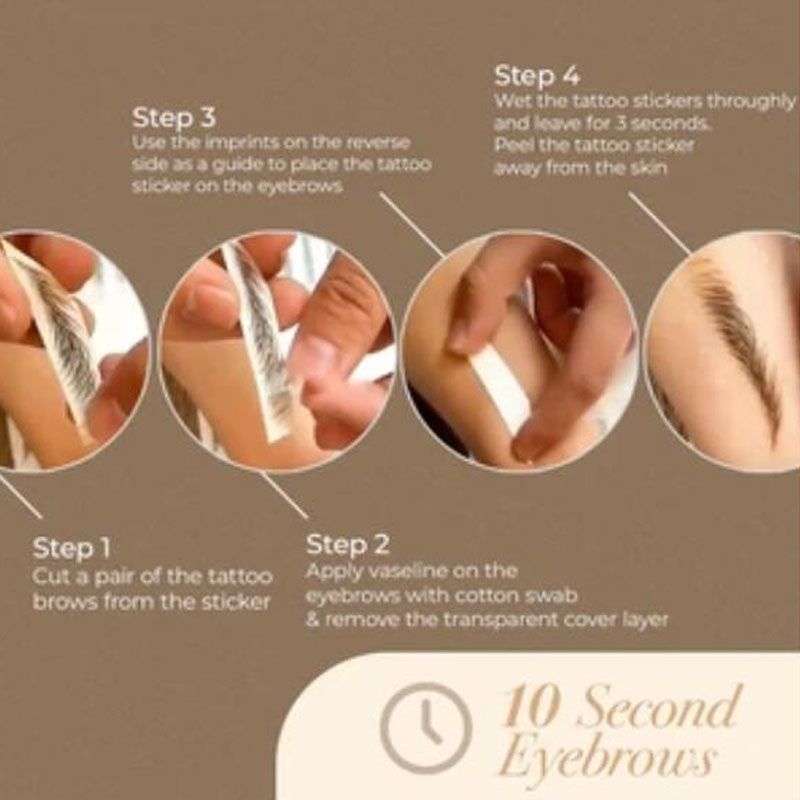 Step 3
Use the imprints on the reverse side as a guide to place the tattoo sticker on the eyebrows

Step 4
Wet the tattoo stickers throughly and leave for 3 seconds. Peel the tattoo sticker away from the skin

Step 1
Cut a pair of the tattoo brows from the sticker

Step 2
Apply vaseline on the eyebrows with cotton swab & remove the transparent cover layer

10 Second Eyebrows