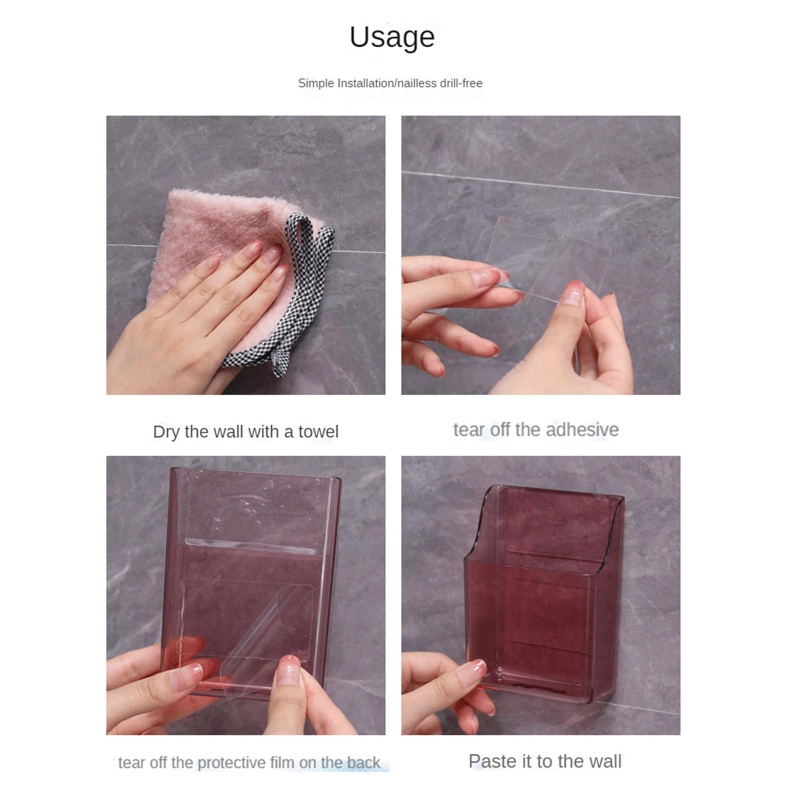 Usage

Simple Installation/nailless drill-free

Dry the wall with a towel

tear off the adhesive

tear off the protective film on the back

Paste it to the wall