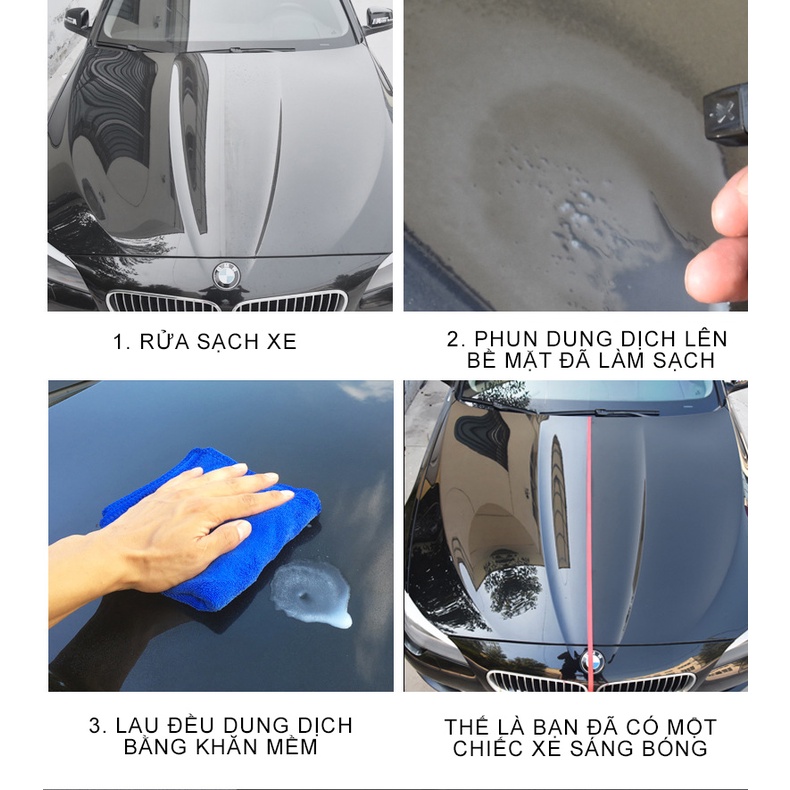 1. RỬA SẠCH XE

2. PHUN DUNG DỊCH LÊN BỀ MẶT ĐÃ LÀM SẠCH

3. LAU ĐỀU DUNG DỊCH BẰNG KHĂN MỀM

THẾ LÀ BẠN ĐÃ CÓ MỘT CHIẾC XE SÁNG BÓNG