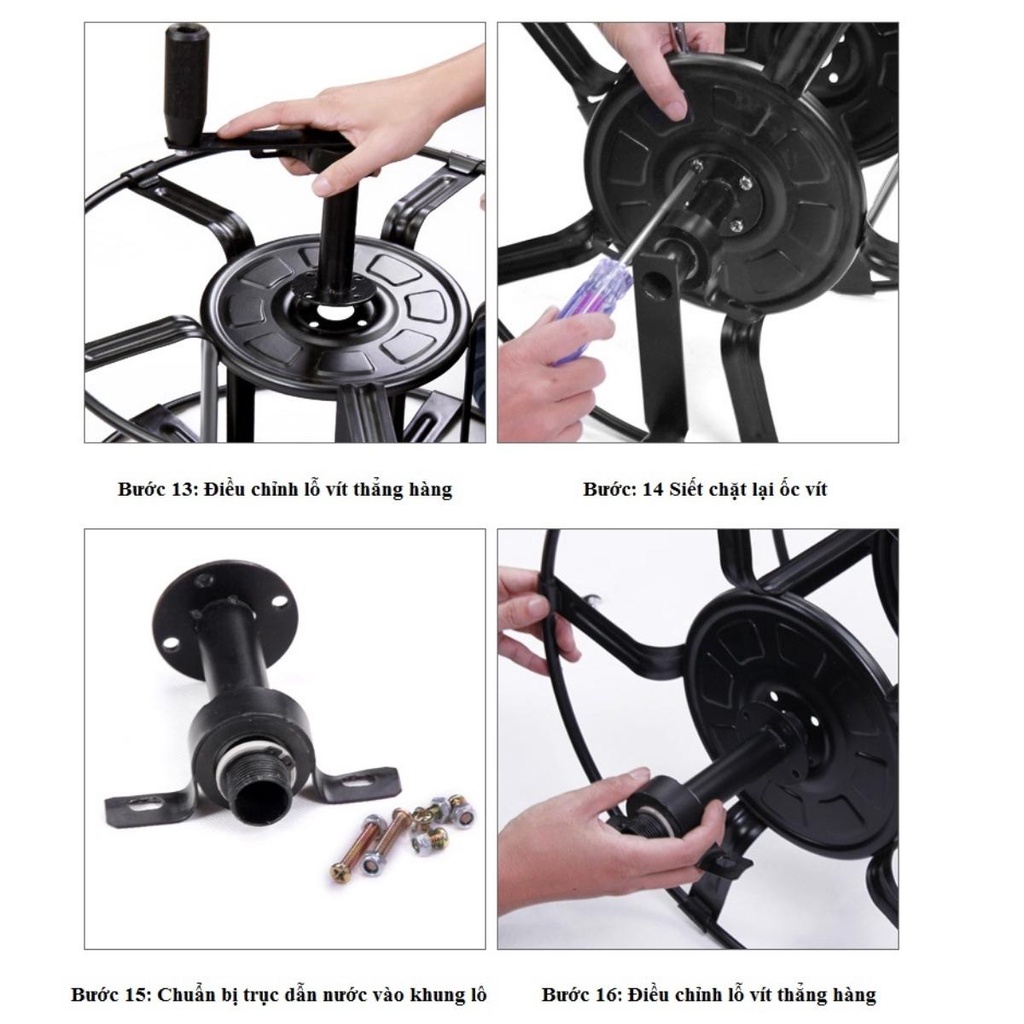 Bước 13: Điều chỉnh lỗ vít thẳng hàng

Bước: 14 Siết chặt lại ốc vít

Bước 15: Chuẩn bị trục dẫn nước vào khung lô

Bước 16: Điều chỉnh lỗ vít thẳng hàng