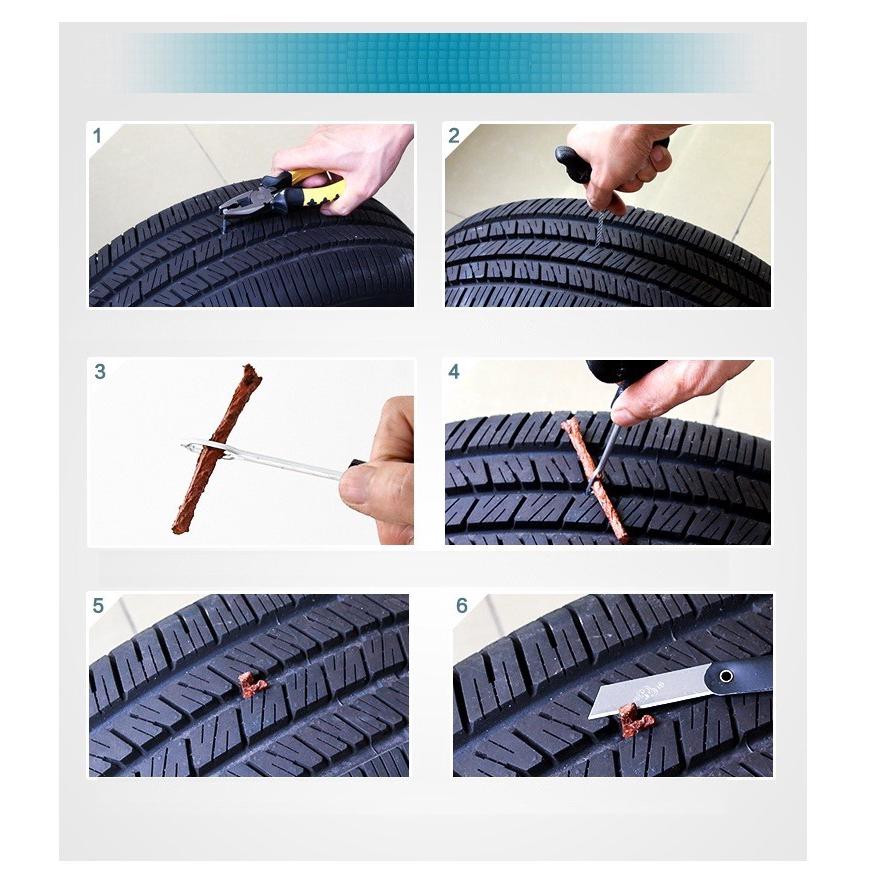 1

2

3

4

5

6