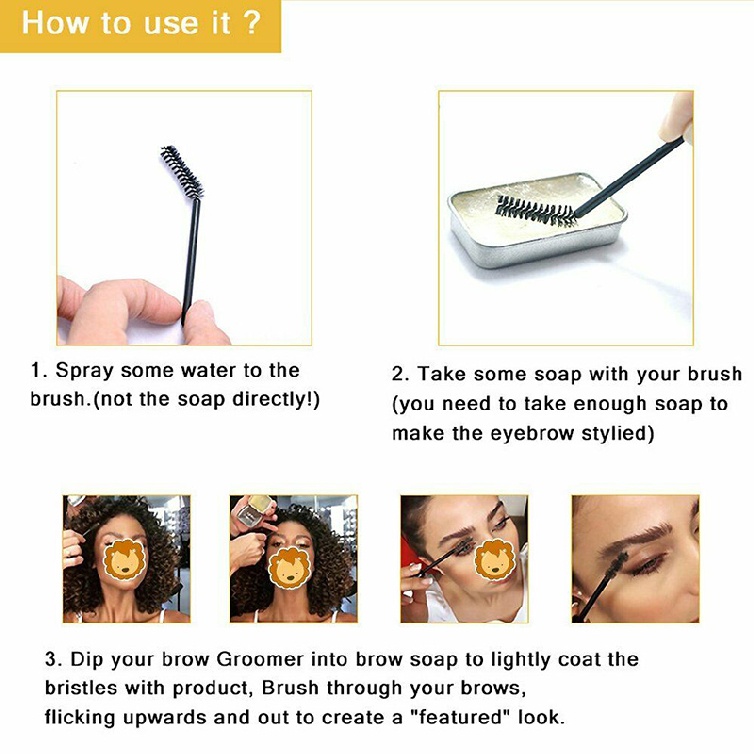 How to use it ?

1. Spray some water to the brush.(not the soap directly!)

2. Take some soap with your brush (you need to take enough soap to make the eyebrow stylied)

3. Dip your brow Groomer into brow soap to lightly coat the bristles with product, Brush through your brows, flicking upwards and out to create a "featured" look.