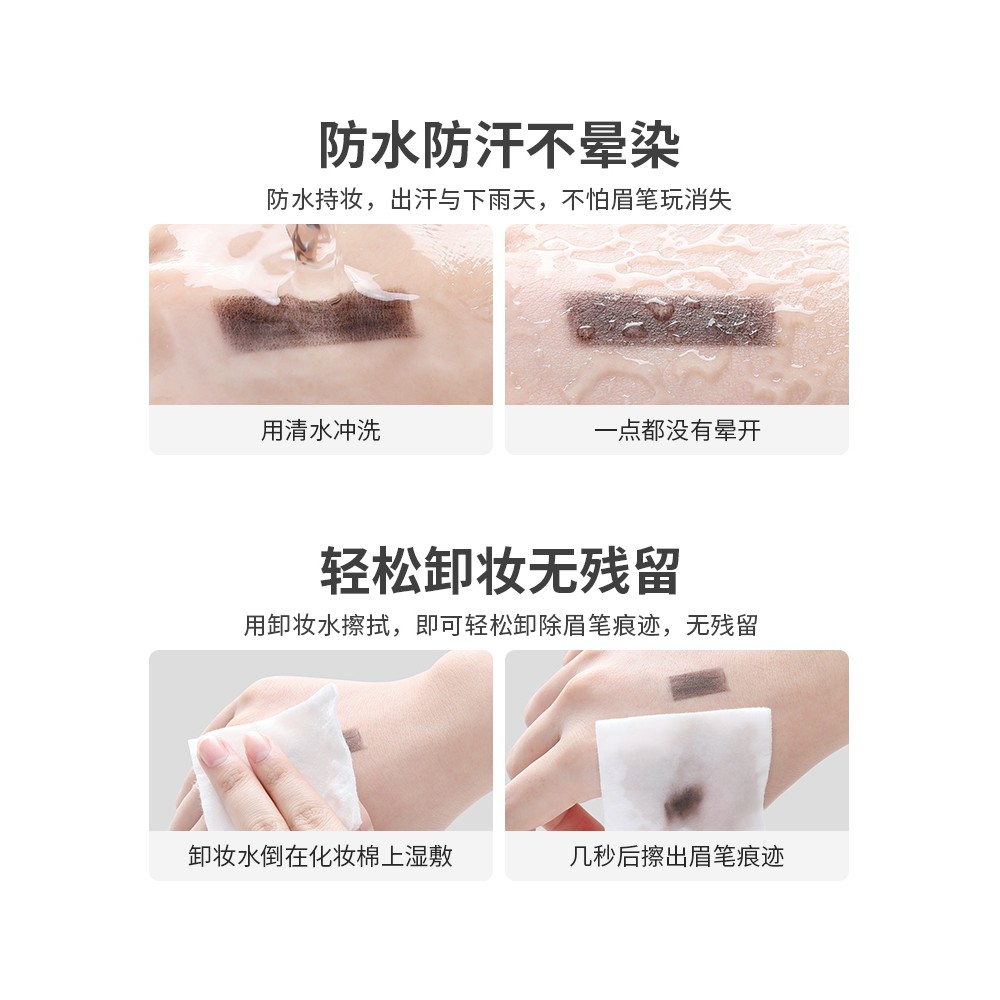 防水防汗不晕染

防水持妆，出汗与下雨天，不怕眉笔玩消失

用清水冲洗

一点都没有晕开

轻松卸妆无残留

用卸妆水擦拭，即可轻松卸除眉笔痕迹，无残留

卸妆水倒在化妆棉上湿敷

几秒后擦出眉笔痕迹