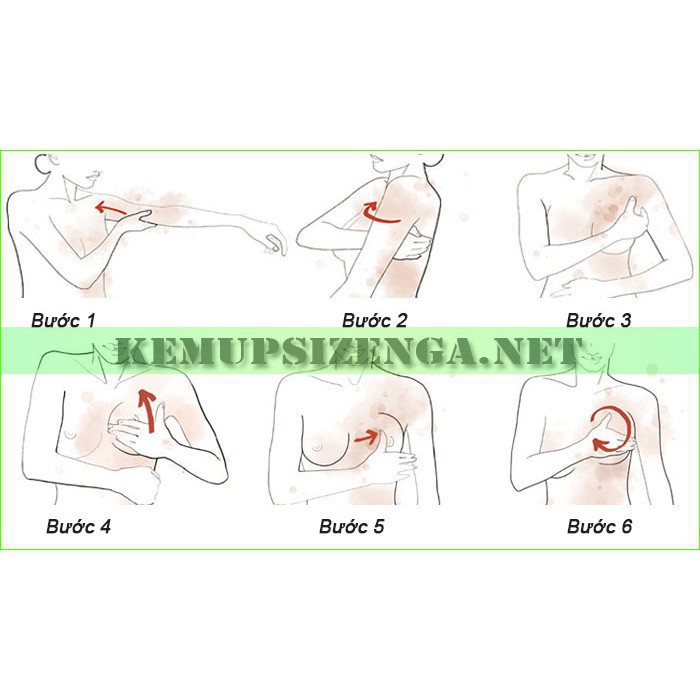 Bước 1

Bước 2

Bước 3

KEMUPSIZENGA.NET

Bước 4

Bước 5

Bước 6