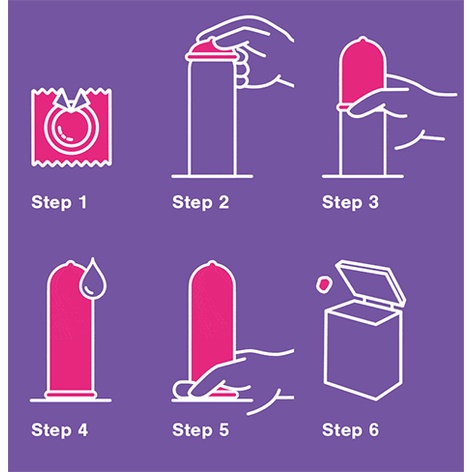 Step 1

Step 2

Step 3

Step 4

Step 5

Step 6