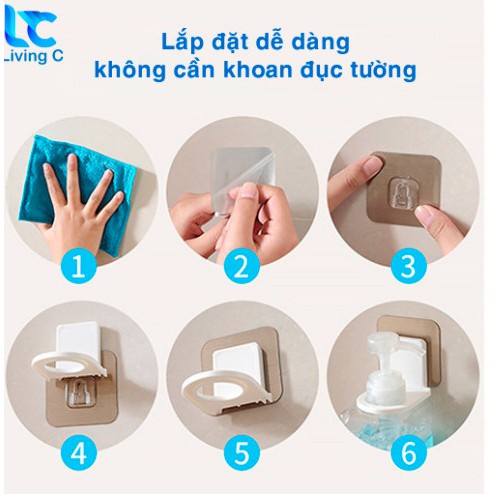 LC
Living C

Lắp đặt dễ dàng
không cần khoan đục tường

1
2
3
4
5
6