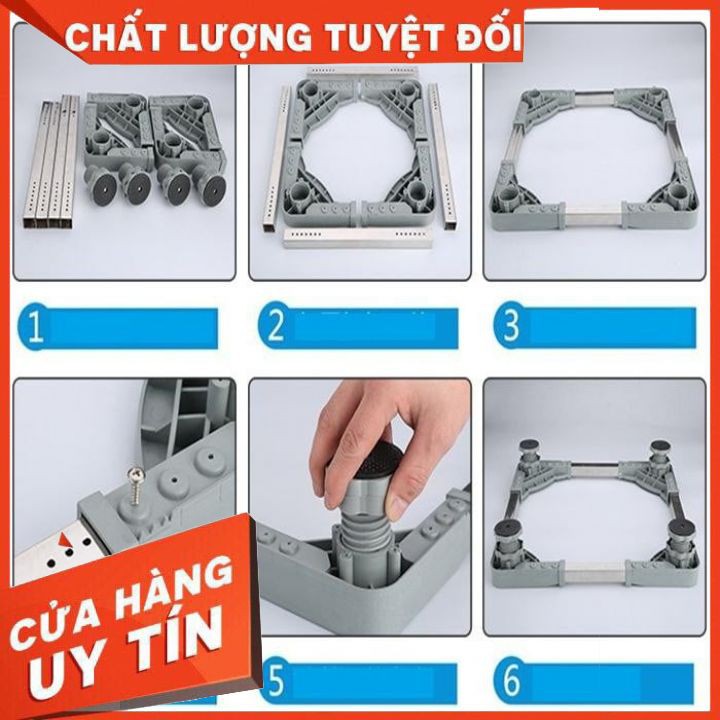 CHẤT LƯỢNG TUYỆT ĐỐI

1

2

3

CỬA HÀNG UY TÍN

5

6