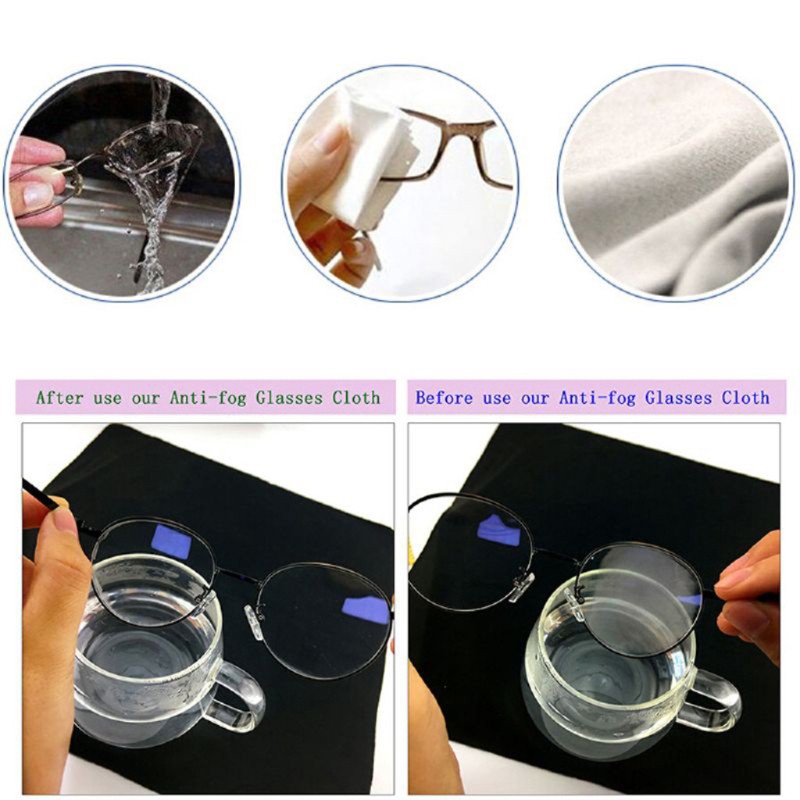 After use our Anti-fog Glasses Cloth

Before use our Anti-fog Glasses Cloth