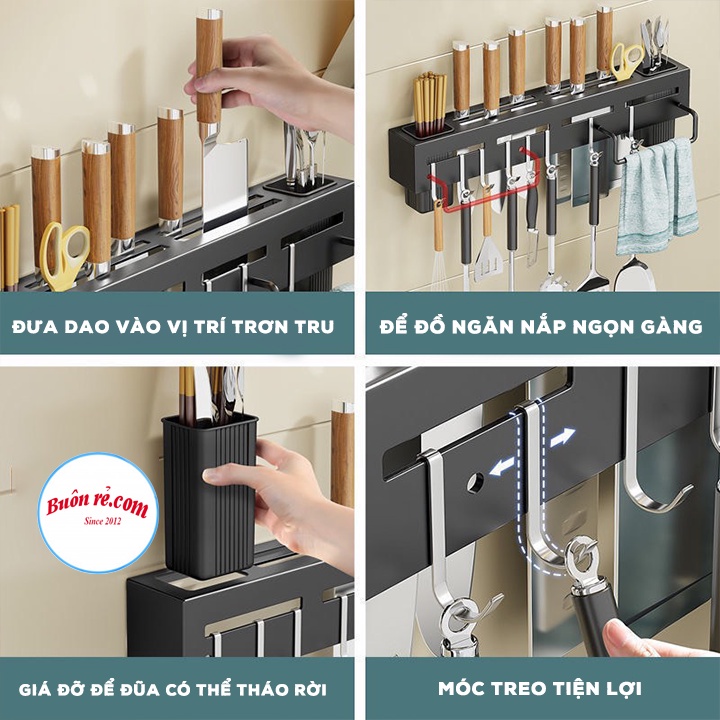 ĐƯA DAO VÀO VỊ TRÍ TRƠN TRU

ĐỂ ĐỒ NGĂN NẮP NGỌN GÀNG

Buôn rẻ.com
Since 2012

GIÁ ĐỠ ĐỂ ĐŨA CÓ THỂ THÁO RỜI

MÓC TREO TIỆN LỢI