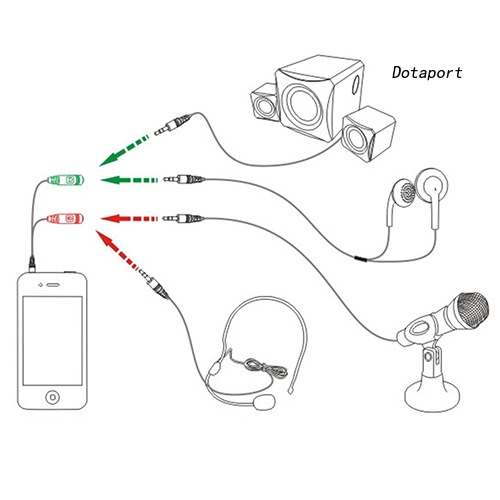 Dotaport