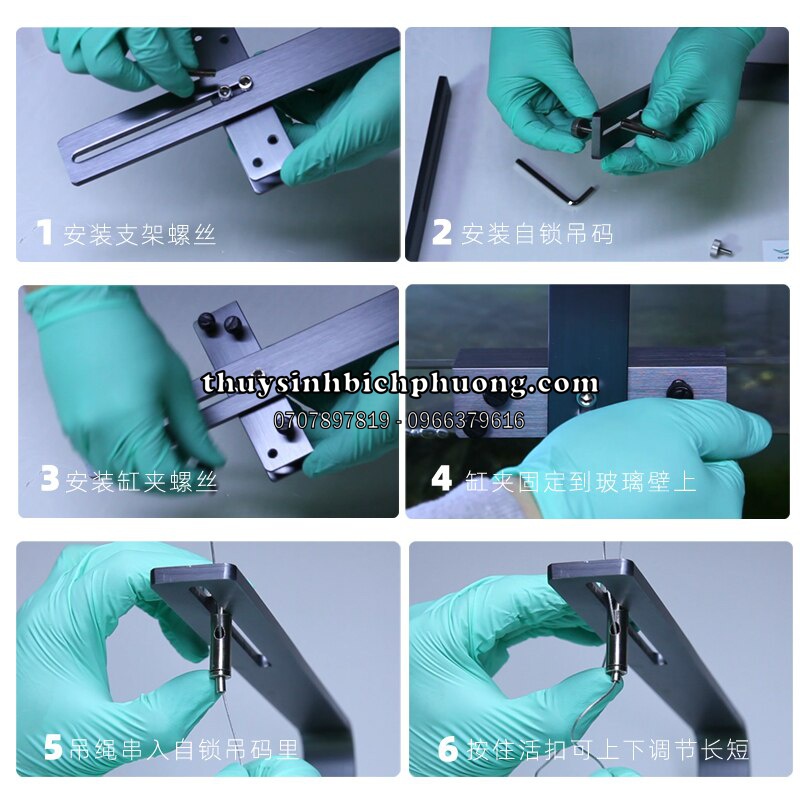 1 安装支架螺丝

2 安装自锁吊码

3 安装缸夹螺丝

4 缸夹固定到玻璃壁上

thuysinhbichphuong.com
0707897819 - 0966379616

5 吊绳串入自锁吊码里

6 按住活扣可上下调节长短