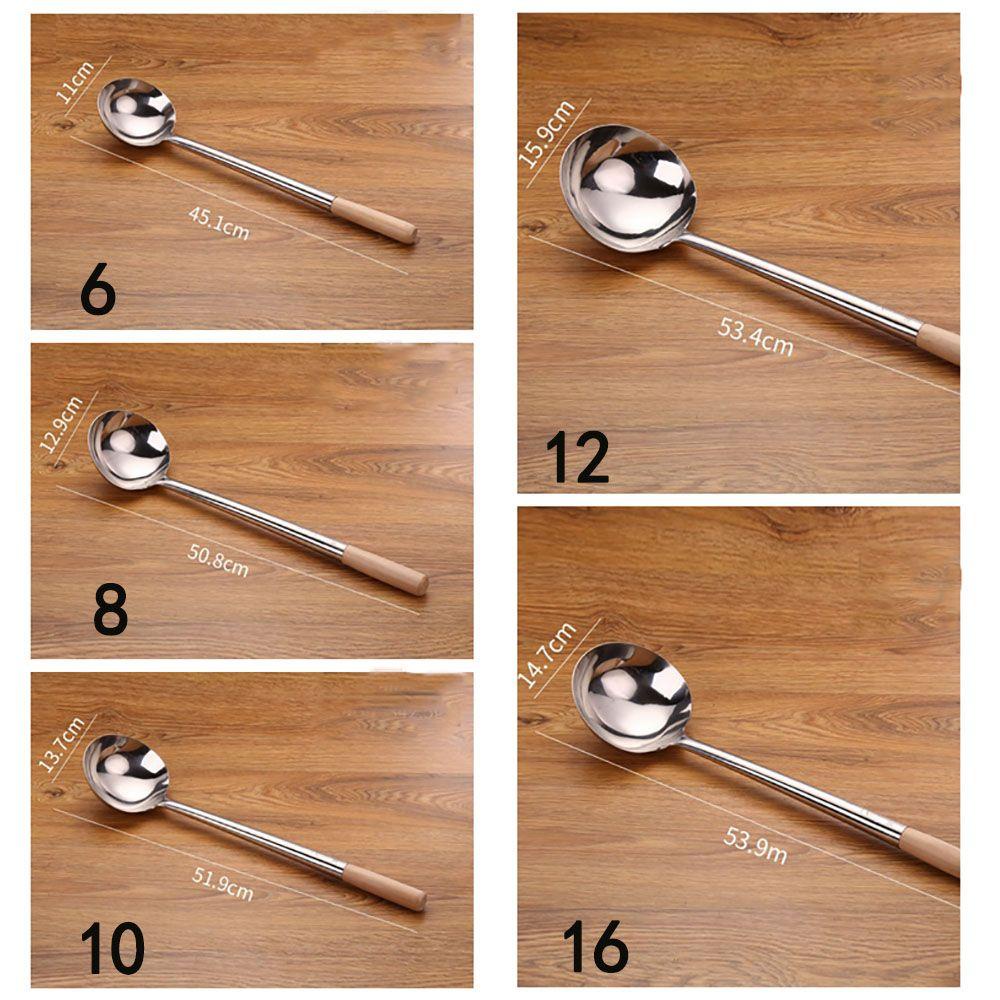 11cm
45.1cm
6

12.9cm
50.8cm
8

13.7cm
51.9cm
10

15.9cm
53.4cm
12

14.7cm
53.9m
16