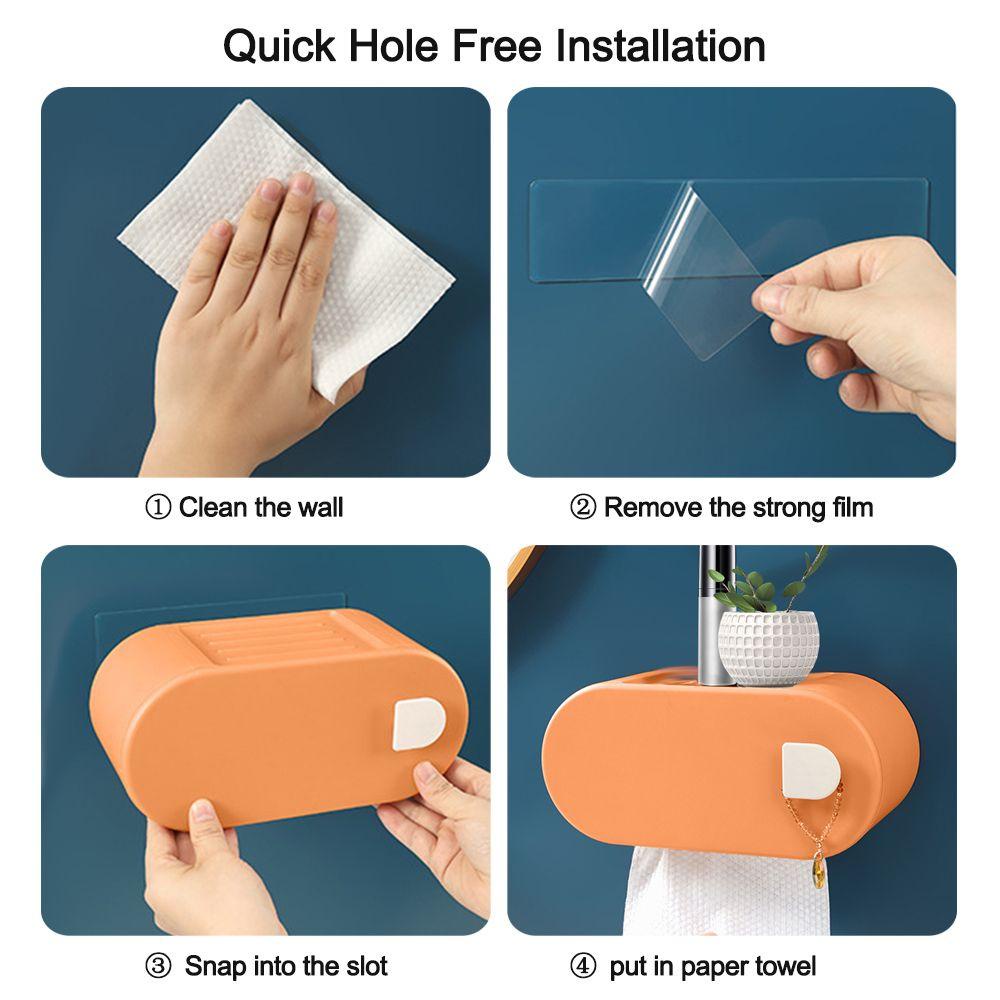 Quick Hole Free Installation

① Clean the wall

② Remove the strong film

③ Snap into the slot

④ put in paper towel