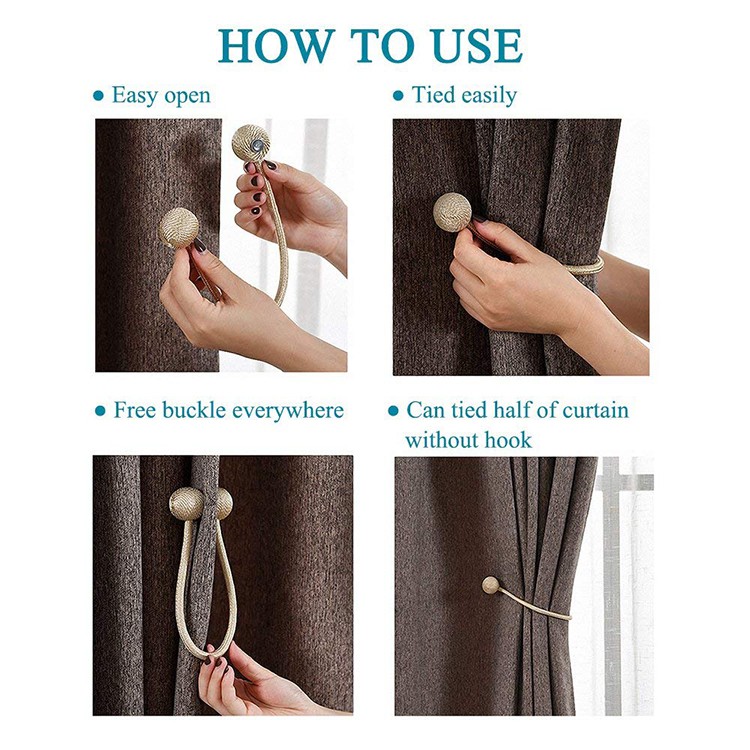 HOW TO USE

• Easy open

• Tied easily

• Free buckle everywhere

• Can tied half of curtain without hook