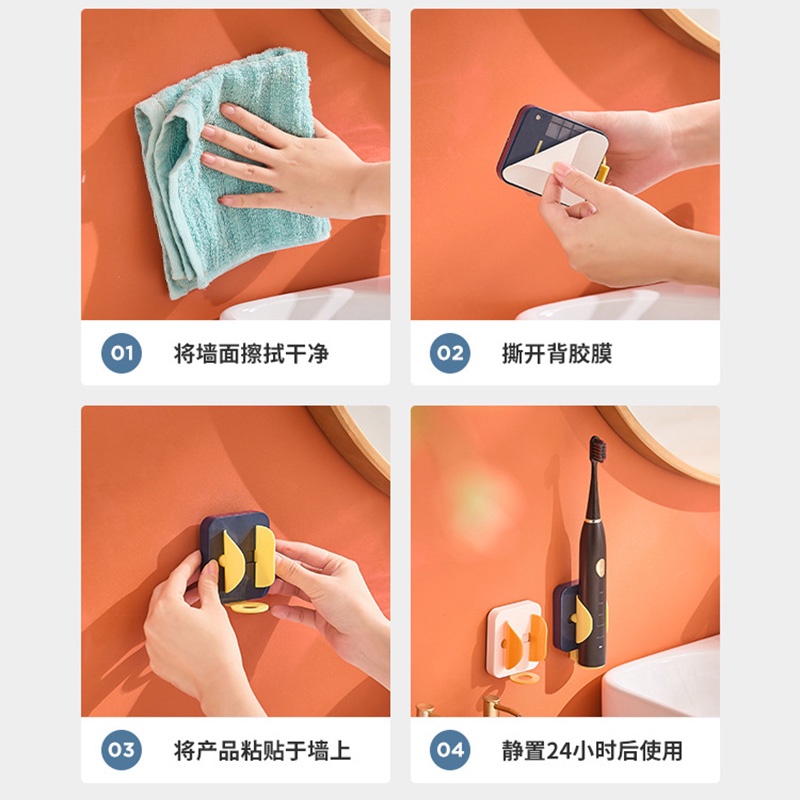 01 将墙面擦拭干净

02 撕开背胶膜

03 将产品粘贴于墙上

04 静置24小时后使用