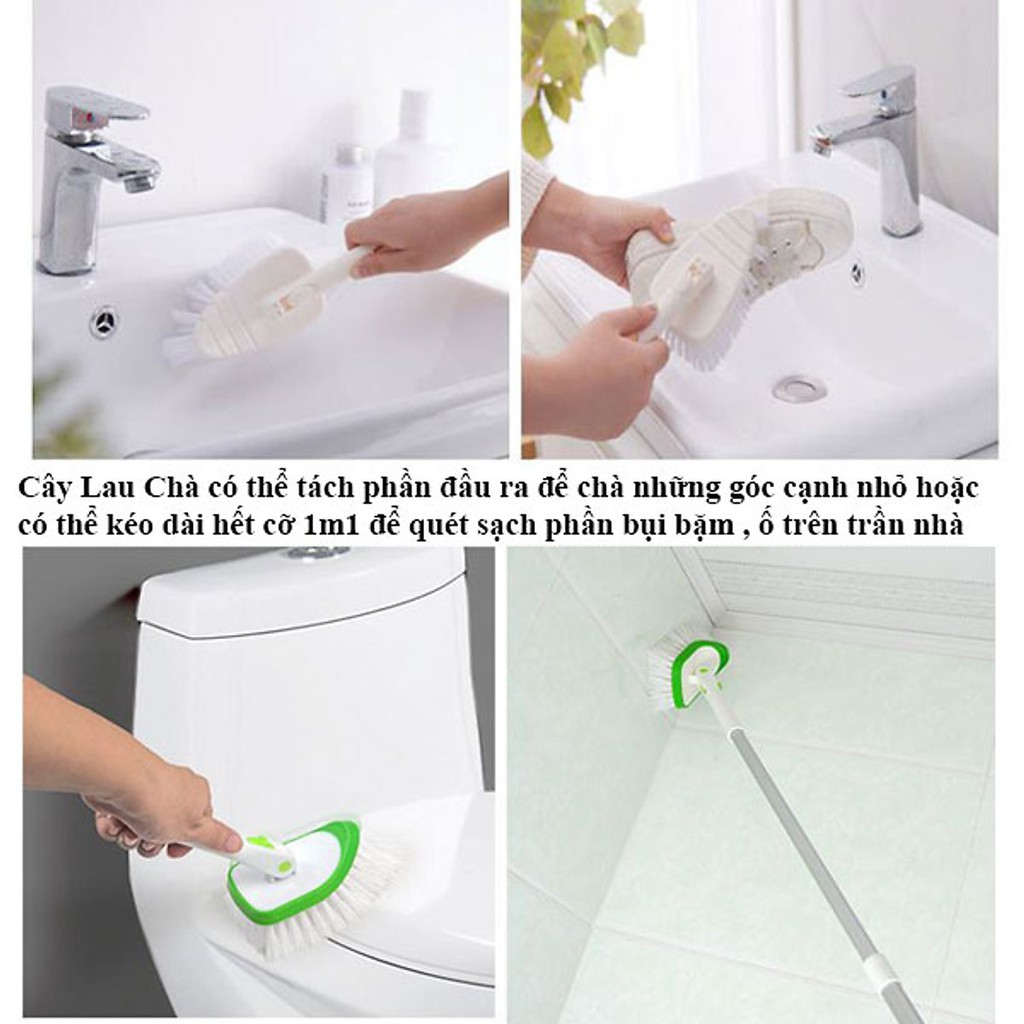 Cây Lau Chà có thể tách phần đầu ra để chà những góc cạnh nhỏ hoặc có thể kéo dài hết cỡ 1m1 để quét sạch phần bụi bặm , ố trên trần nhà