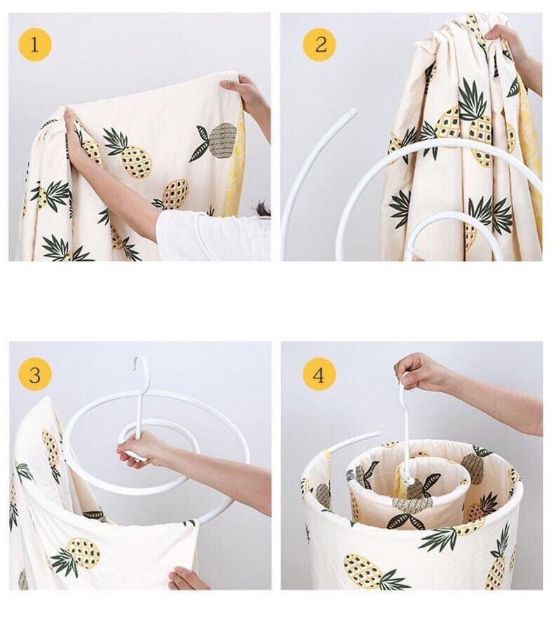 1

2

3

4