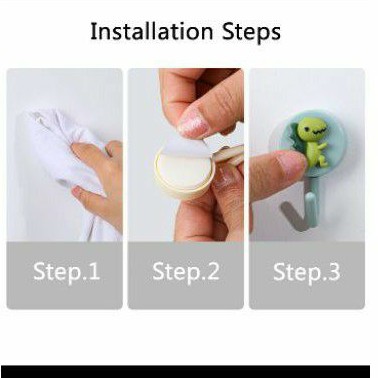 Installation Steps

Step.1

Step.2

Step.3