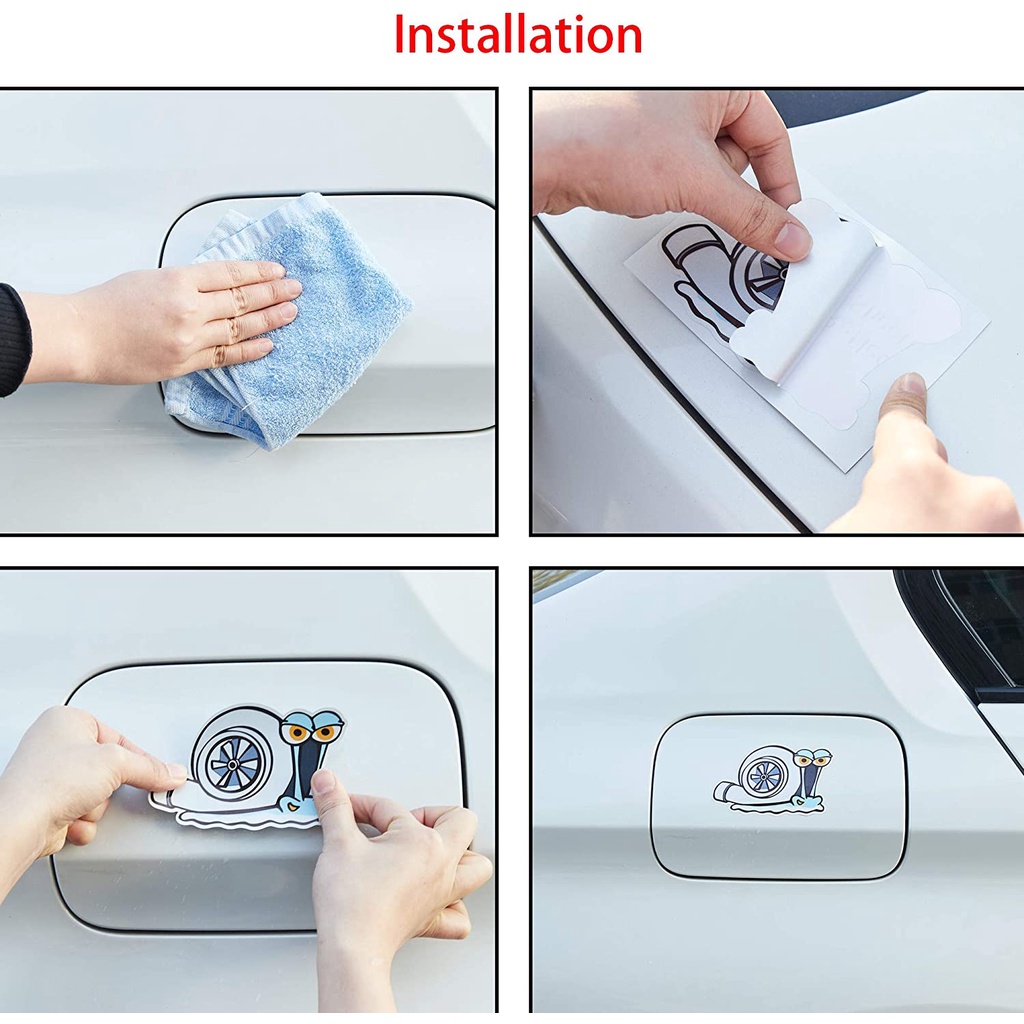 Installation