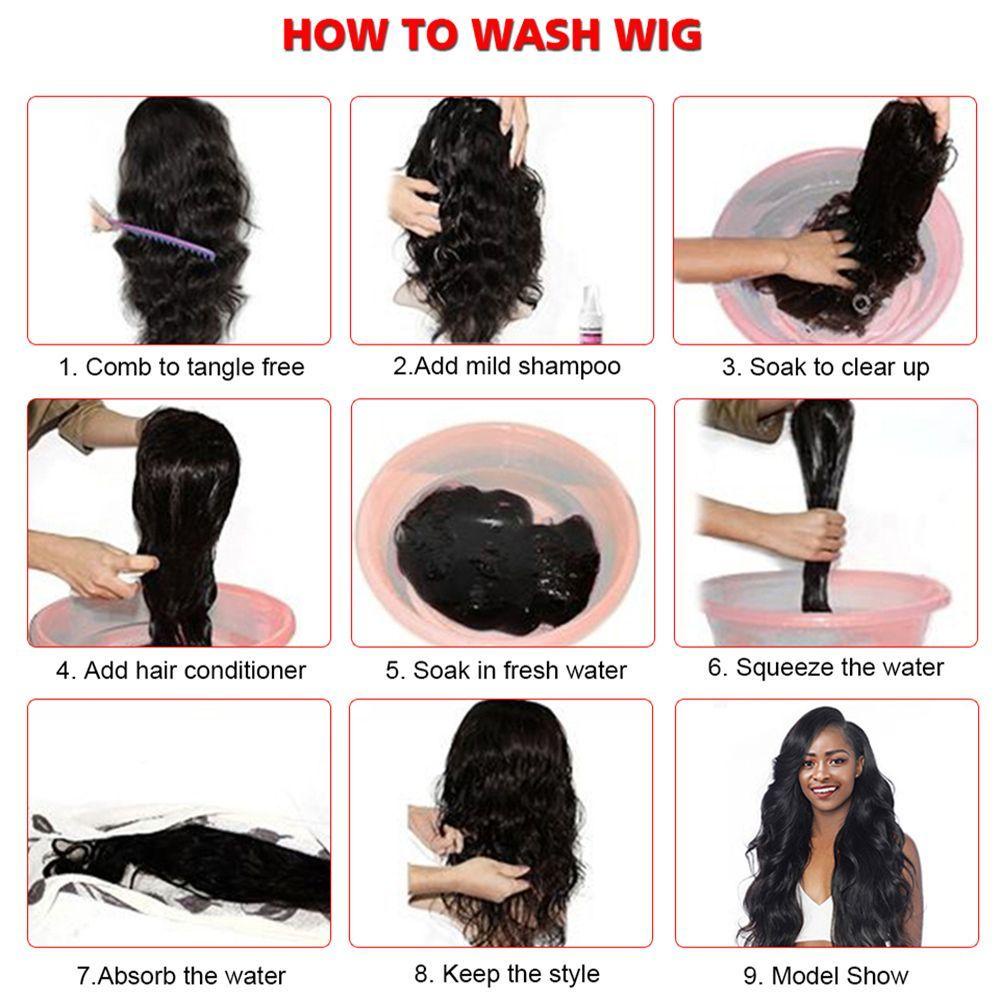 HOW TO WASH WIG

1. Comb to tangle free

2.Add mild shampoo

3. Soak to clear up

4. Add hair conditioner

5. Soak in fresh water

6. Squeeze the water

7.Absorb the water

8. Keep the style

9. Model Show