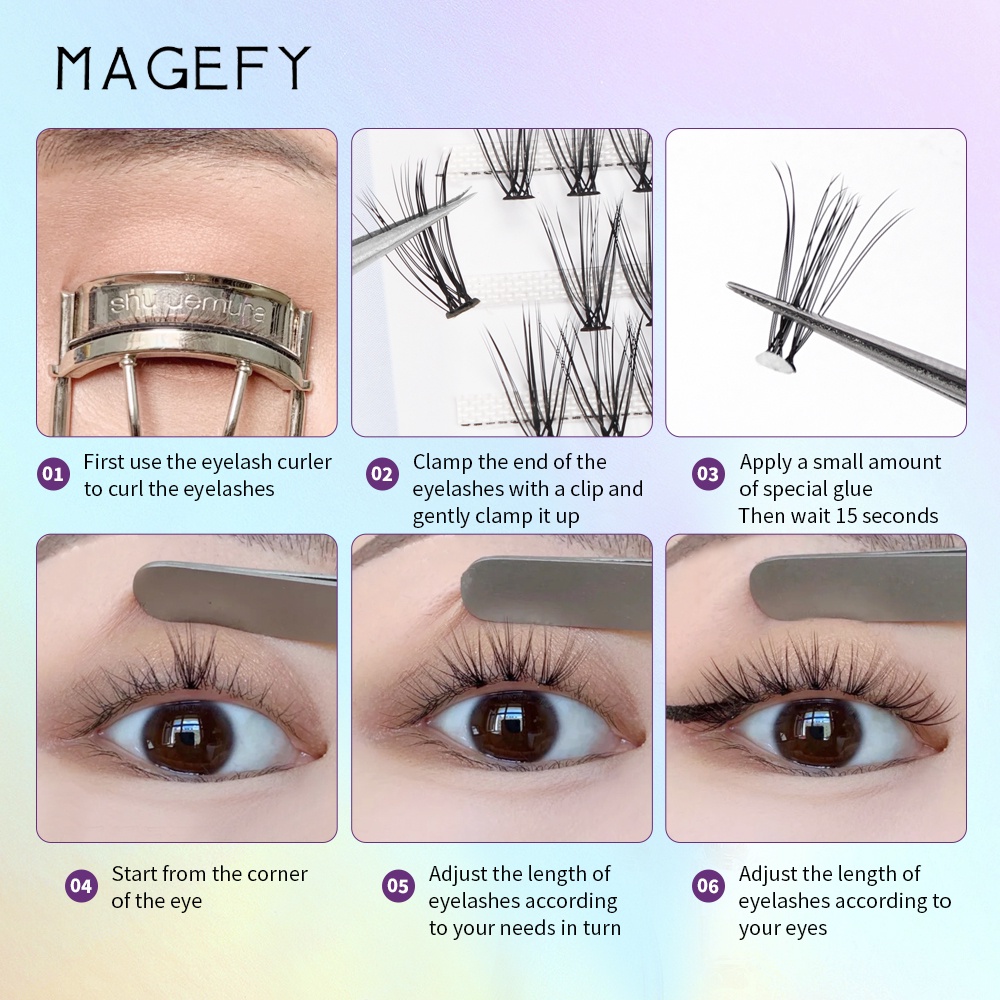 MAGEFY

shu uemura

01 First use the eyelash curler to curl the eyelashes

02 Clamp the end of the eyelashes with a clip and gently clamp it up

03 Apply a small amount of special glue Then wait 15 seconds

04 Start from the corner of the eye

05 Adjust the length of eyelashes according to your needs in turn

06 Adjust the length of eyelashes according to your eyes