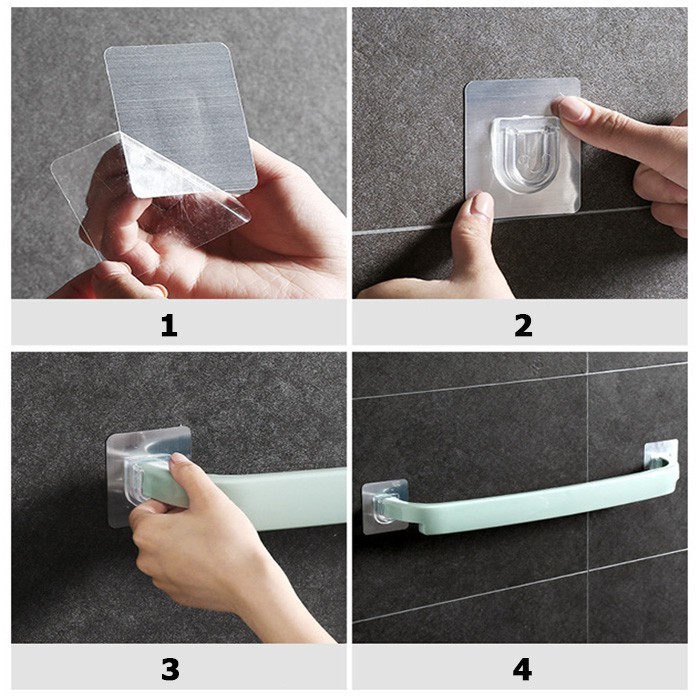 1

2

3

4