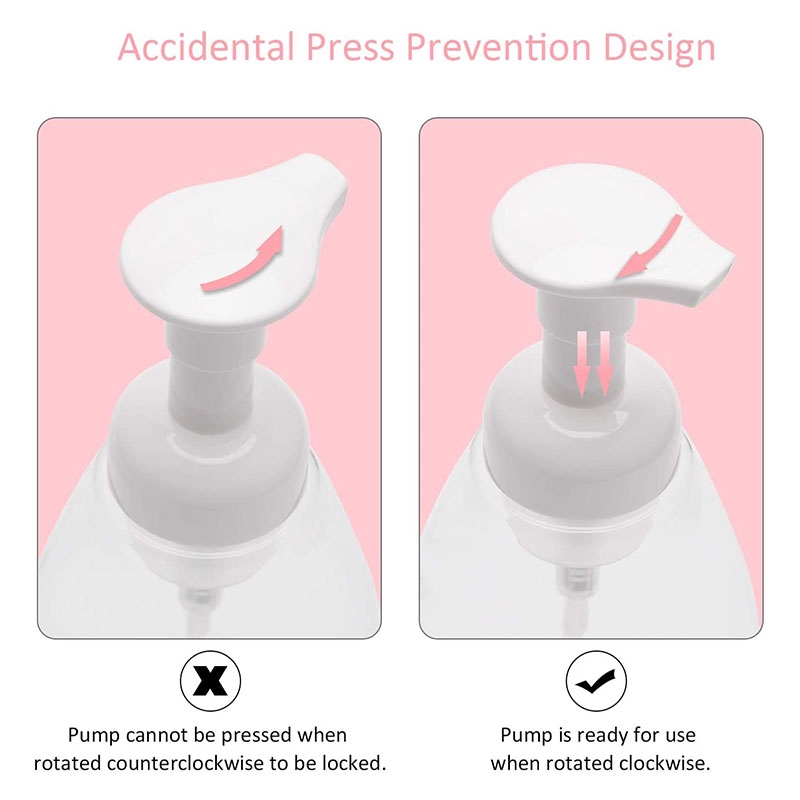 Accidental Press Prevention Design

Pump cannot be pressed when rotated counterclockwise to be locked.

Pump is ready for use when rotated clockwise.