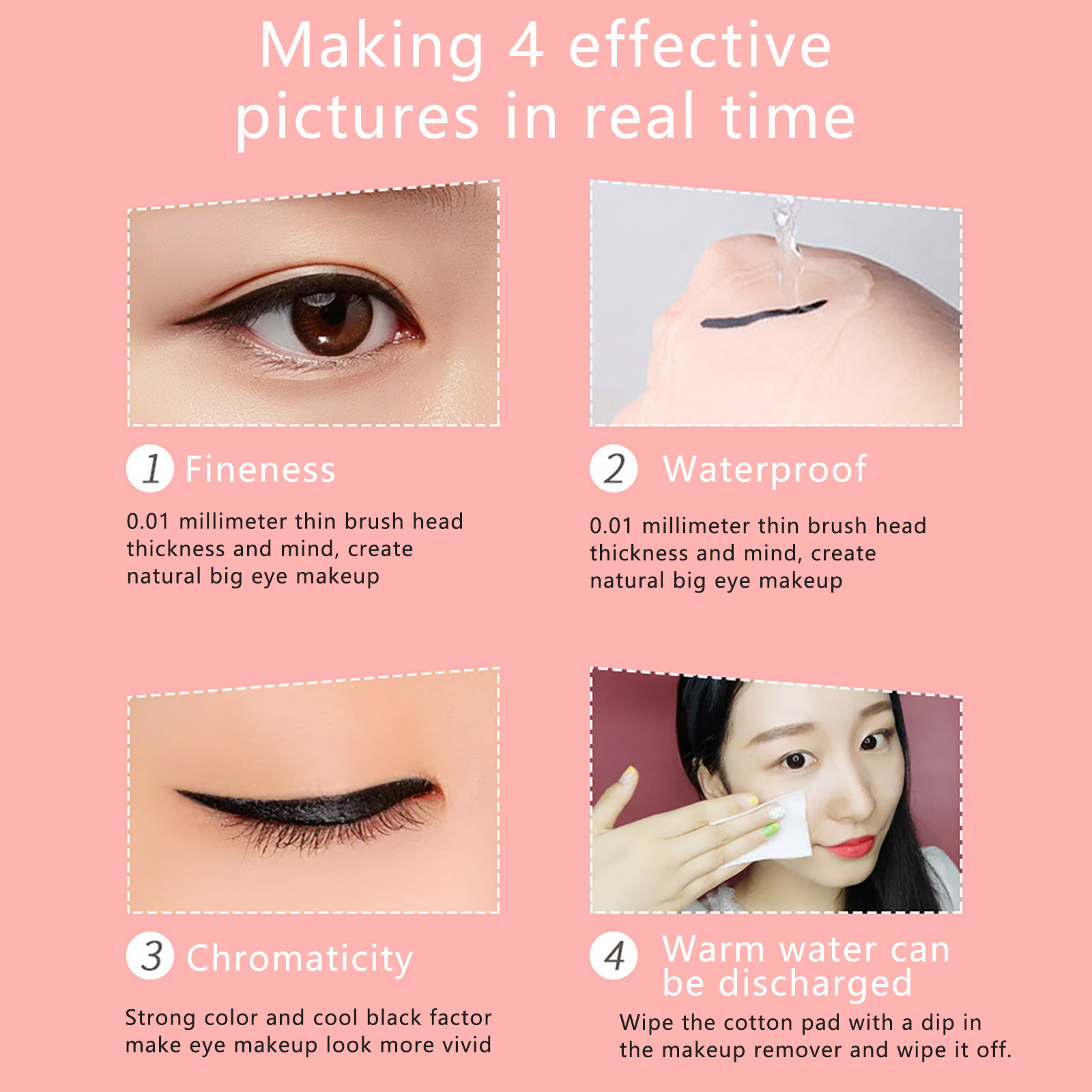 Making 4 effective pictures in real time

1 Fineness

0.01 millimeter thin brush head thickness and mind, create natural big eye makeup

2 Waterproof

0.01 millimeter thin brush head thickness and mind, create natural big eye makeup

3 Chromaticity

Strong color and cool black factor make eye makeup look more vivid

4 Warm water can be discharged

Wipe the cotton pad with a dip in the makeup remover and wipe it off.