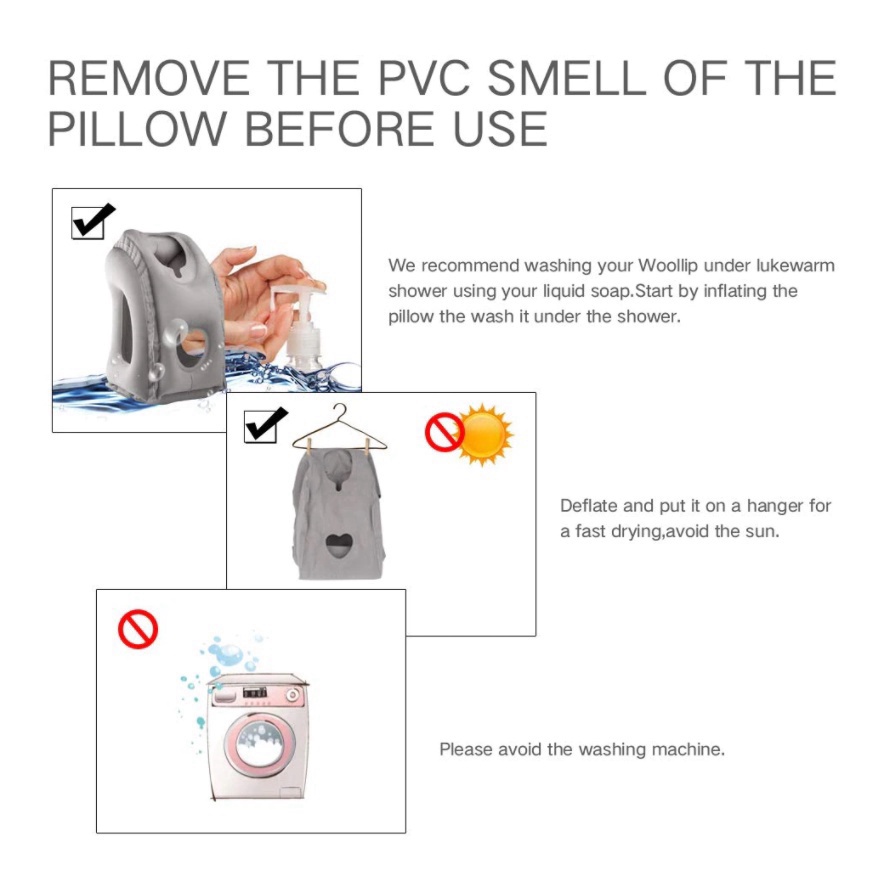 REMOVE THE PVC SMELL OF THE PILLOW BEFORE USE

We recommend washing your Woollip under lukewarm shower using your liquid soap.Start by inflating the pillow the wash it under the shower.

Deflate and put it on a hanger for a fast drying,avoid the sun.

Please avoid the washing machine.