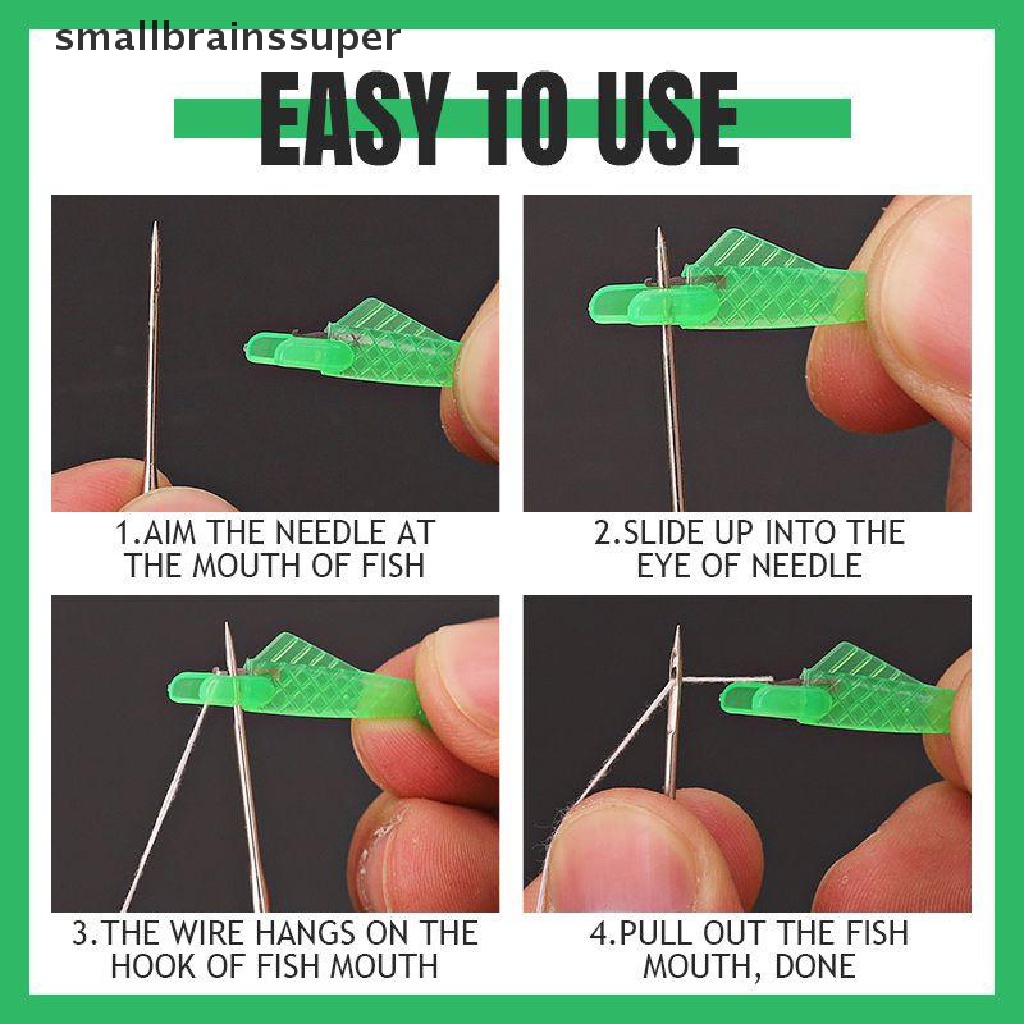 smallbrainssuper

EASY TO USE

1.AIM THE NEEDLE AT THE MOUTH OF FISH

2.SLIDE UP INTO THE EYE OF NEEDLE

3.THE WIRE HANGS ON THE HOOK OF FISH MOUTH

4.PULL OUT THE FISH MOUTH, DONE