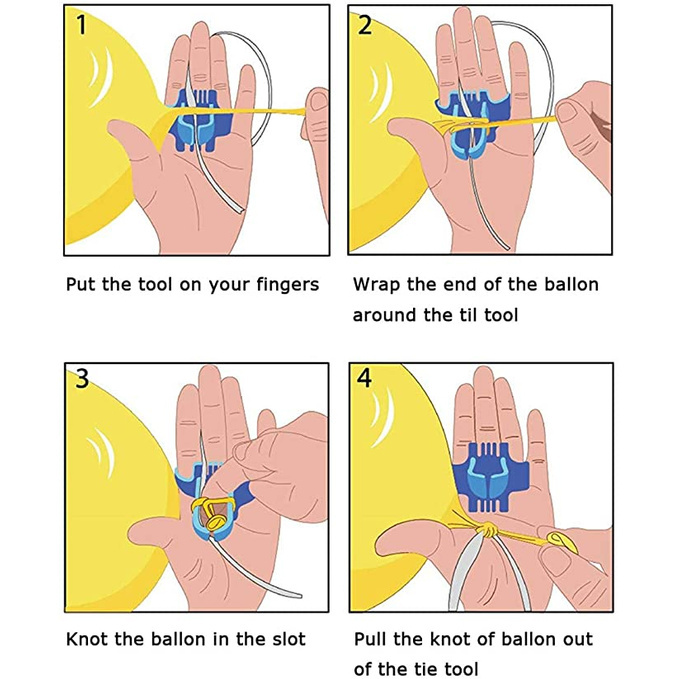 1

Put the tool on your fingers

2

Wrap the end of the ballon around the til tool

3

Knot the ballon in the slot

4

Pull the knot of ballon out of the tie tool