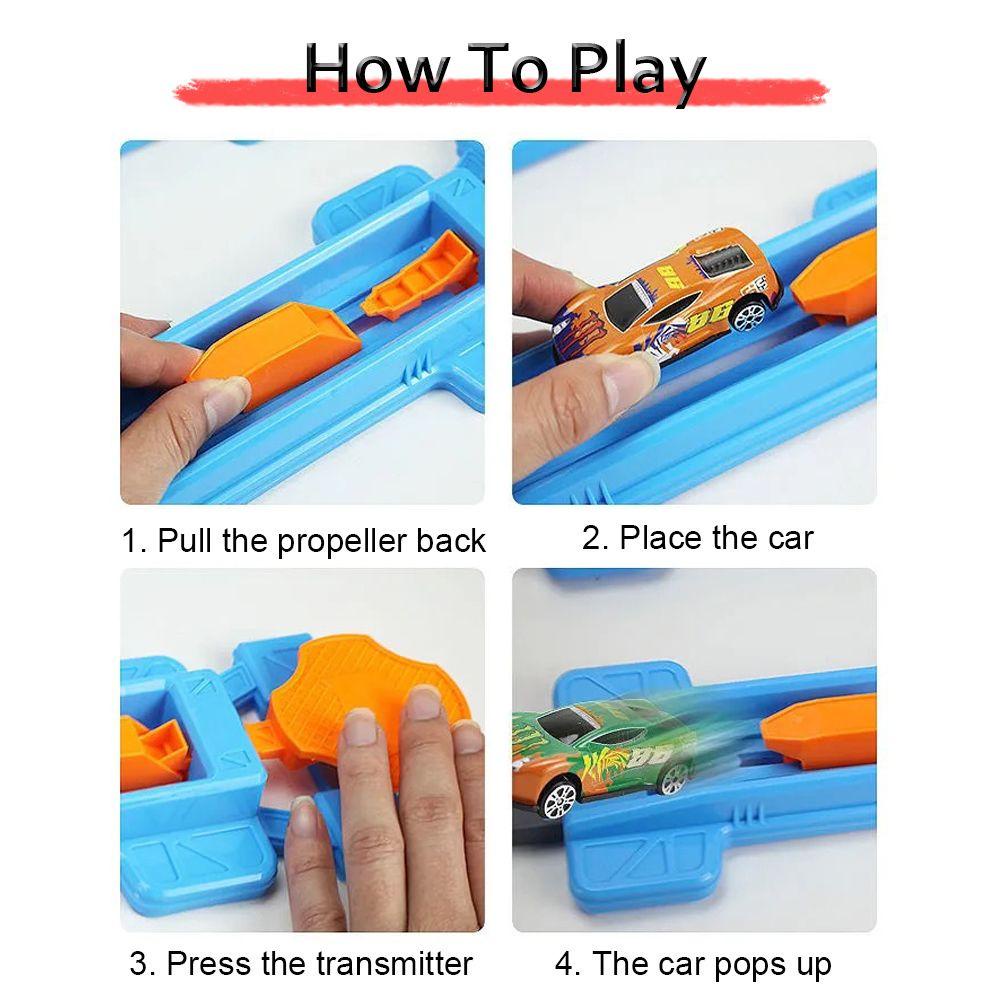 How To Play

1. Pull the propeller back

2. Place the car

3. Press the transmitter

4. The car pops up