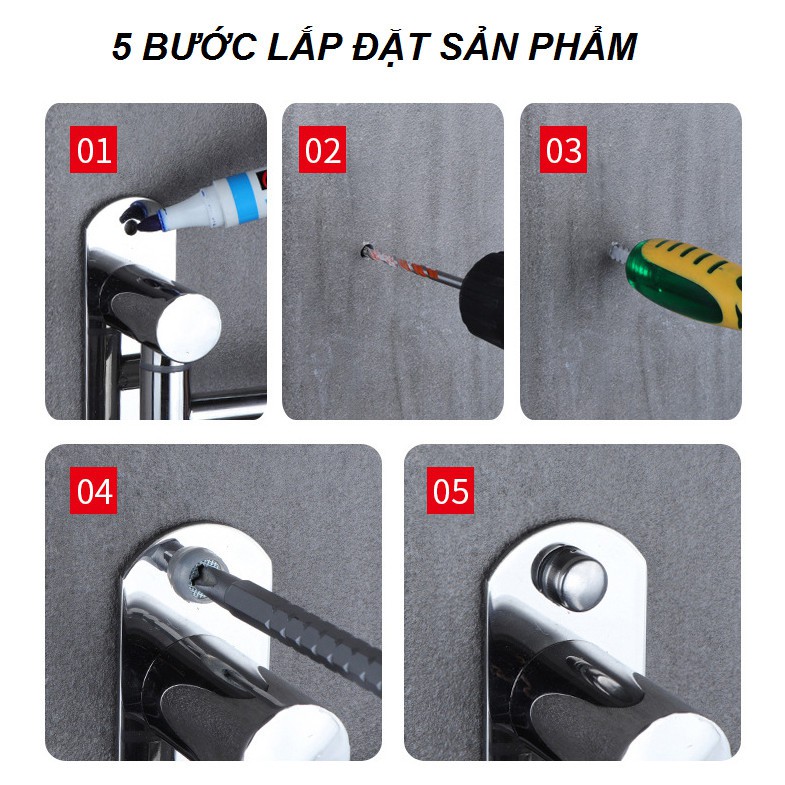 5 BƯỚC LẮP ĐẶT SẢN PHẨM

01

02

03

04

05